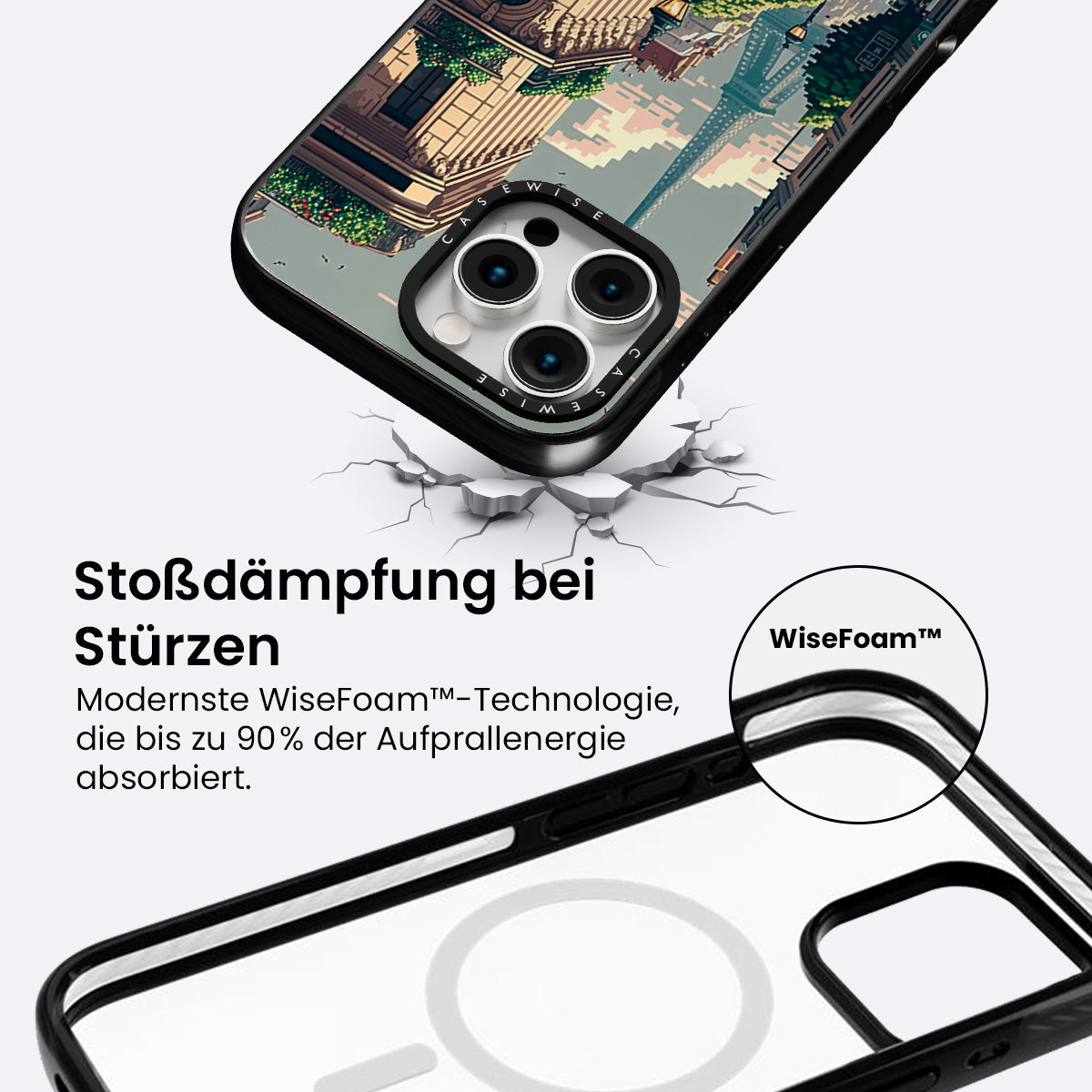 CASEWISE

CASEWISE

Stoßdämpfung bei Stürzen

Modernste WiseFoam™-Technologie, die bis zu 90% der Aufprallenergie absorbiert.

WiseFoam™