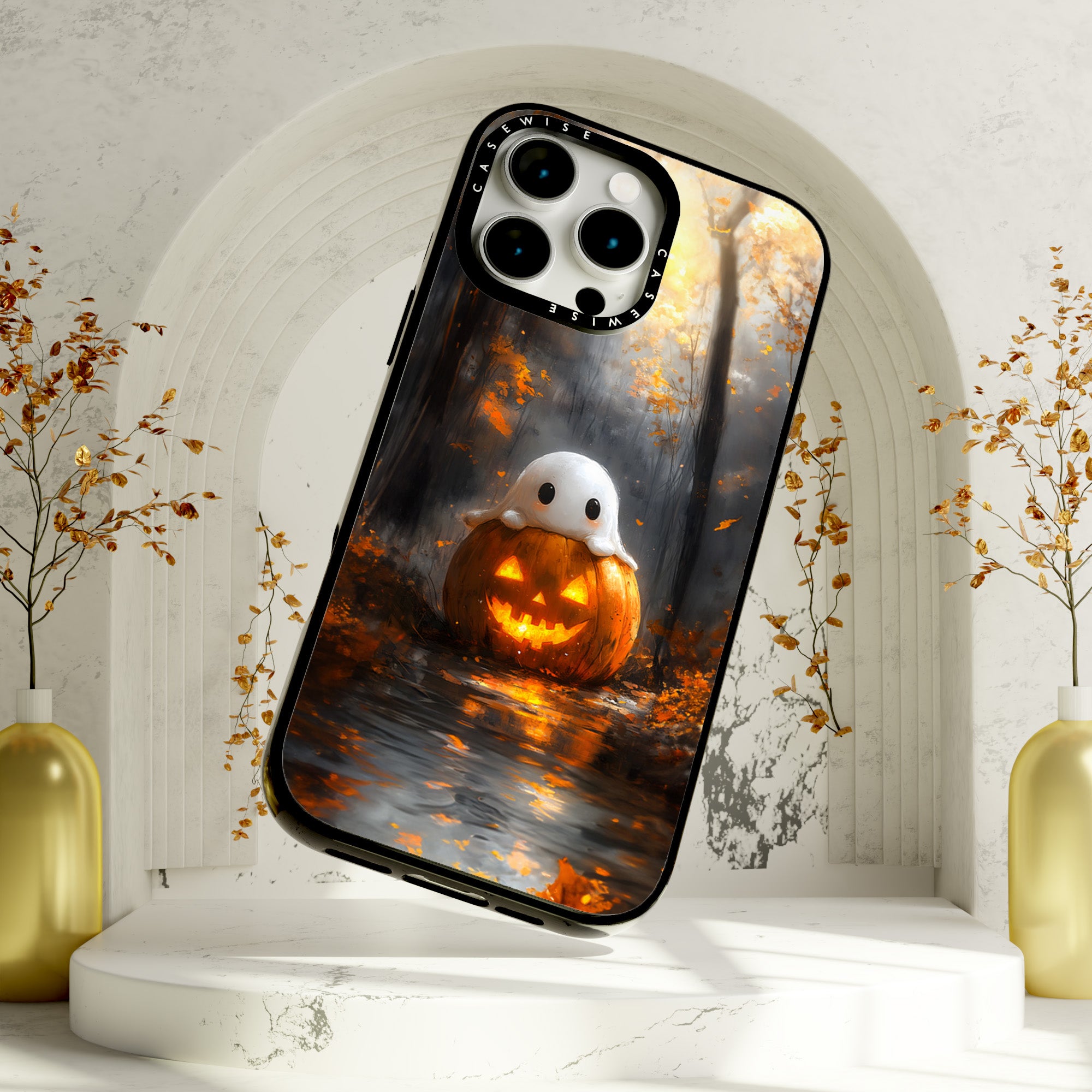 CASEWISE
CASEWISE