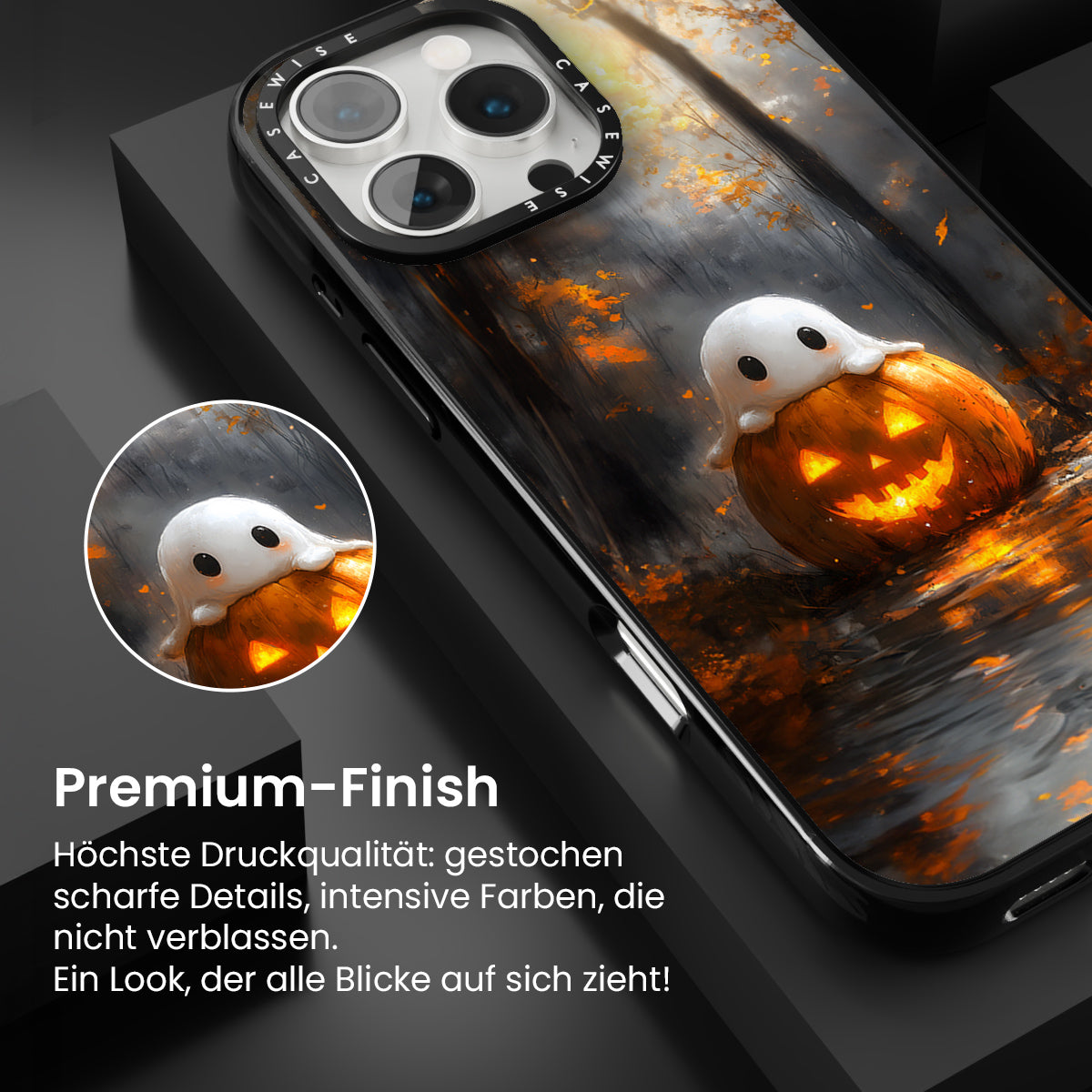 CASEWISE CASEWISE

Premium-Finish

Höchste Druckqualität: gestochen scharfe Details, intensive Farben, die nicht verblassen.
Ein Look, der alle Blicke auf sich zieht!