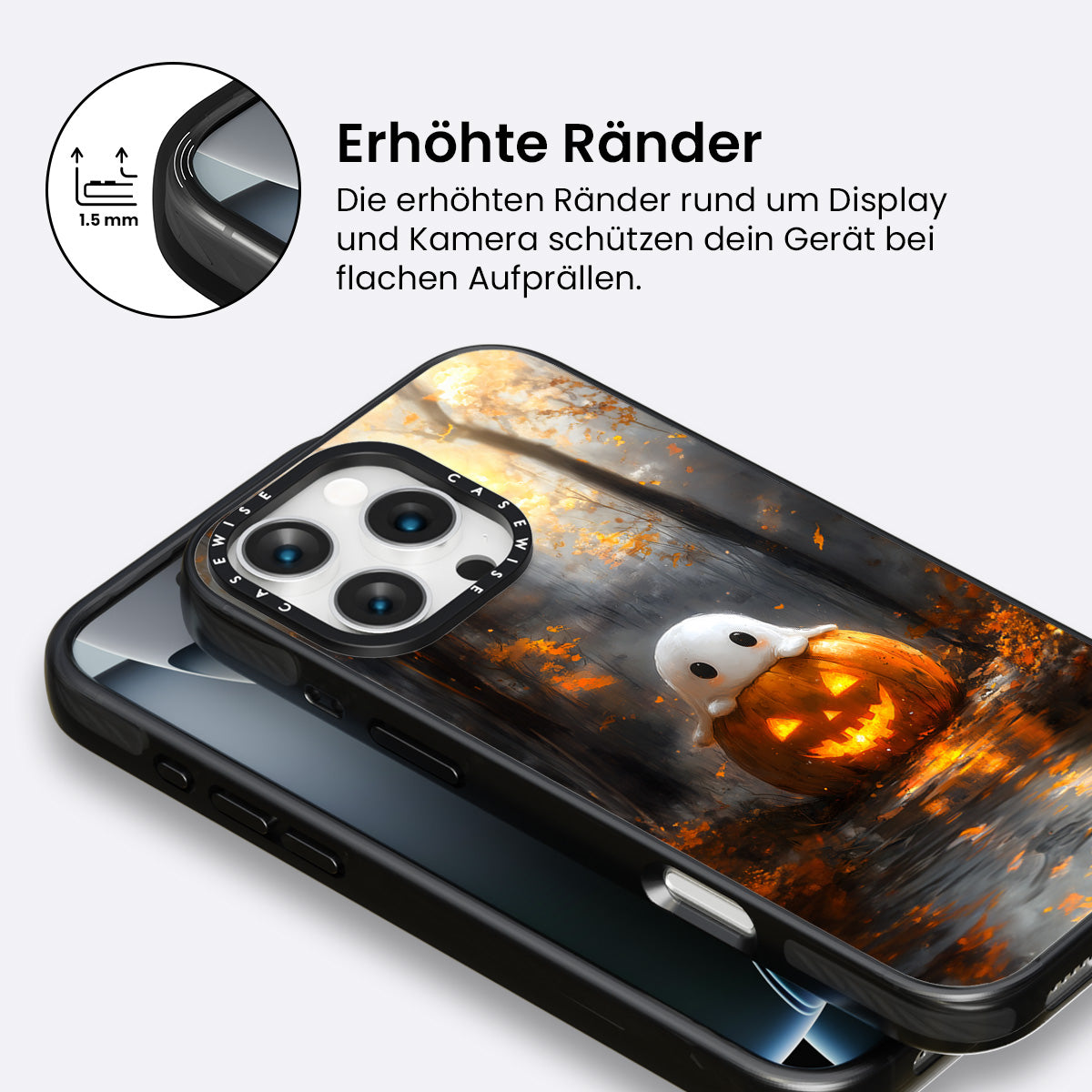 1.5 mm

Erhöhte Ränder

Die erhöhten Ränder rund um Display und Kamera schützen dein Gerät bei flachen Aufprällen.

CASEWISE CASEWISE