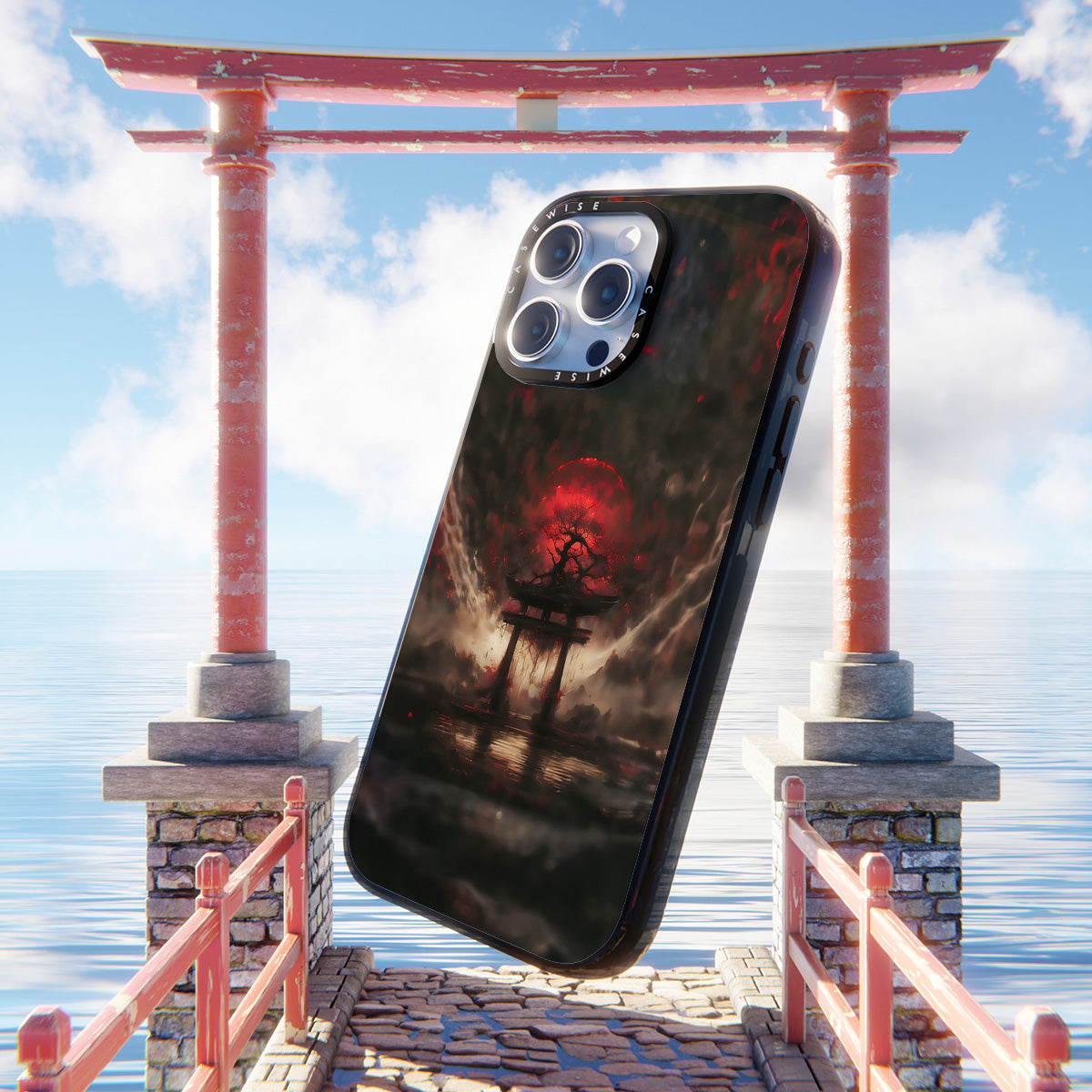 CASEWISE CASEWISE