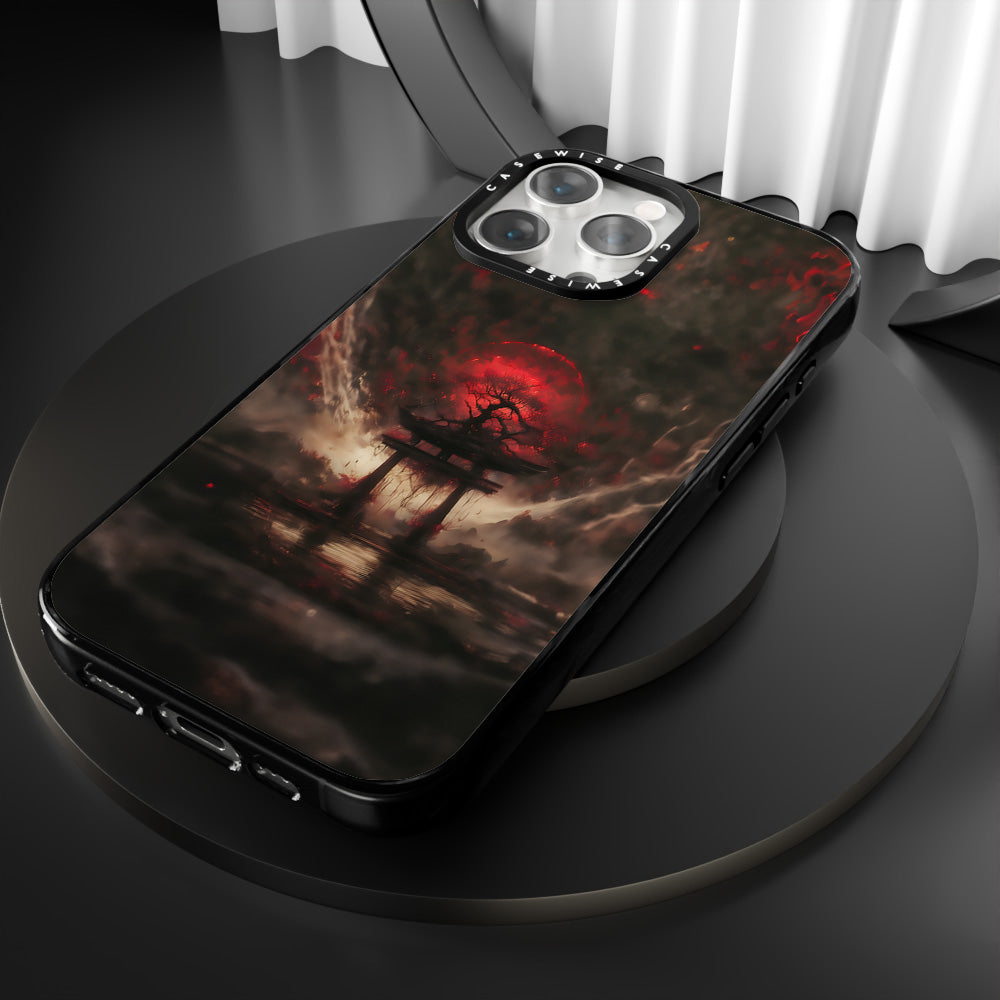 CASEWISE CASEWISE