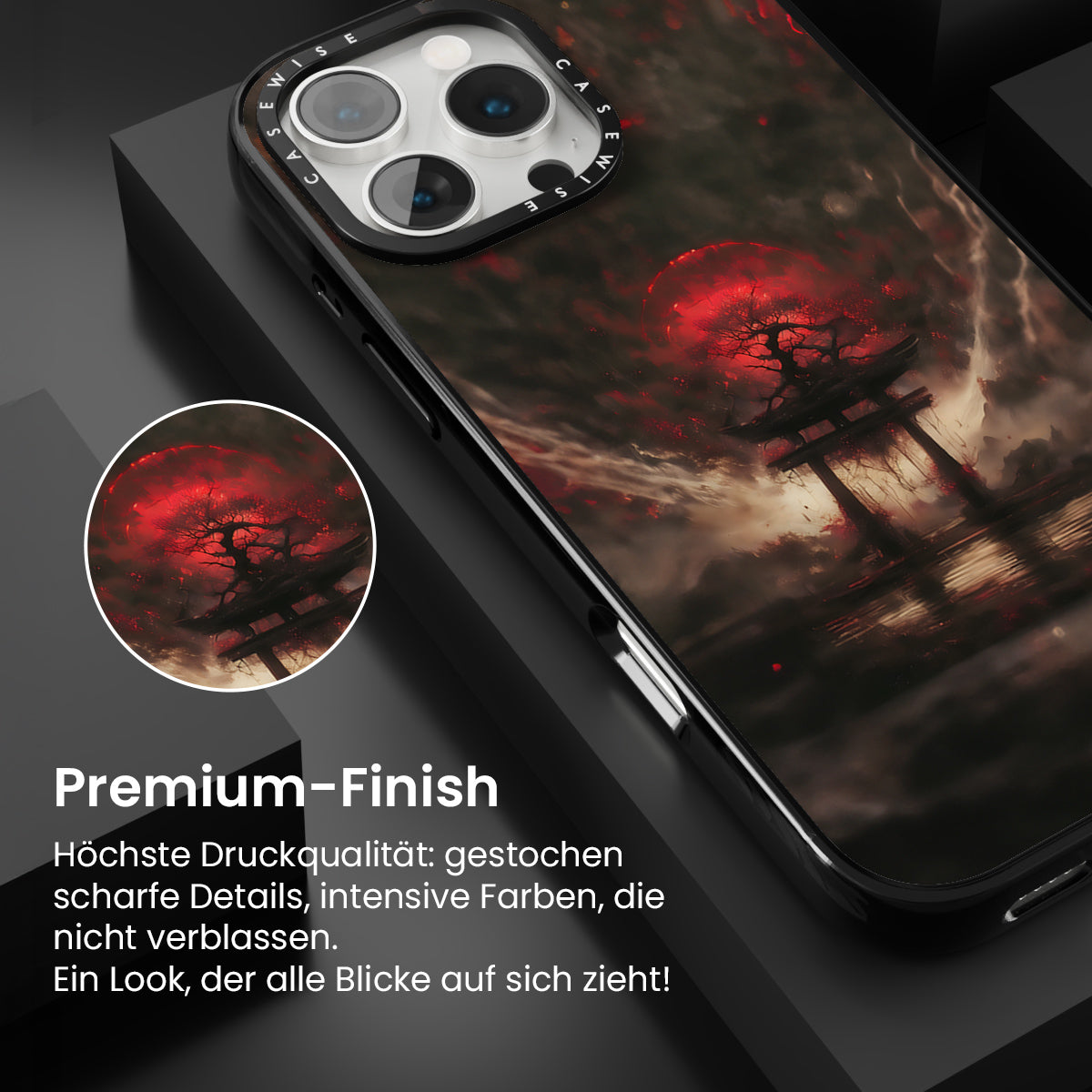 CASEWISE CASEWISE

Premium-Finish

Höchste Druckqualität: gestochen scharfe Details, intensive Farben, die nicht verblassen.
Ein Look, der alle Blicke auf sich zieht!