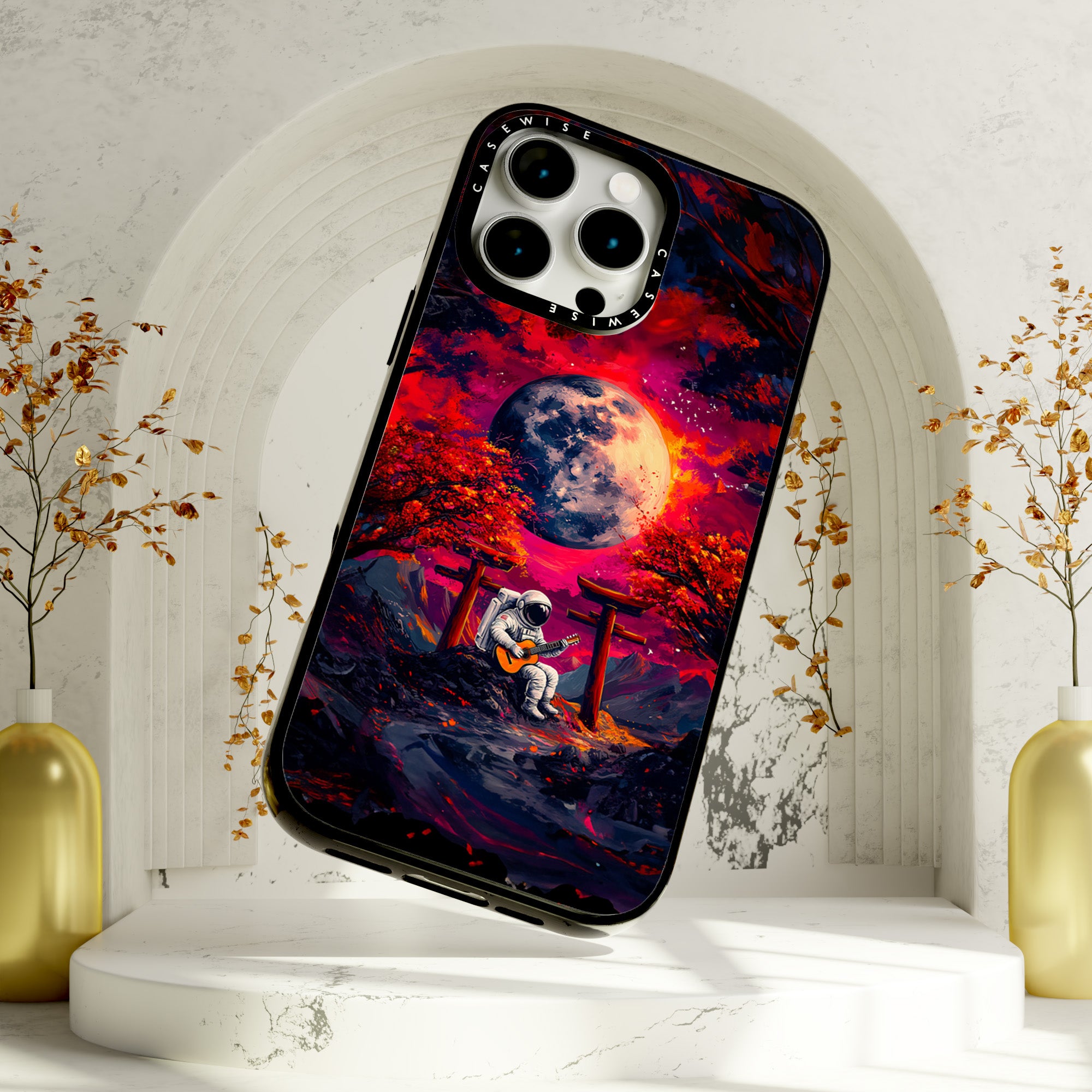 CASEWISE
CASEWISE