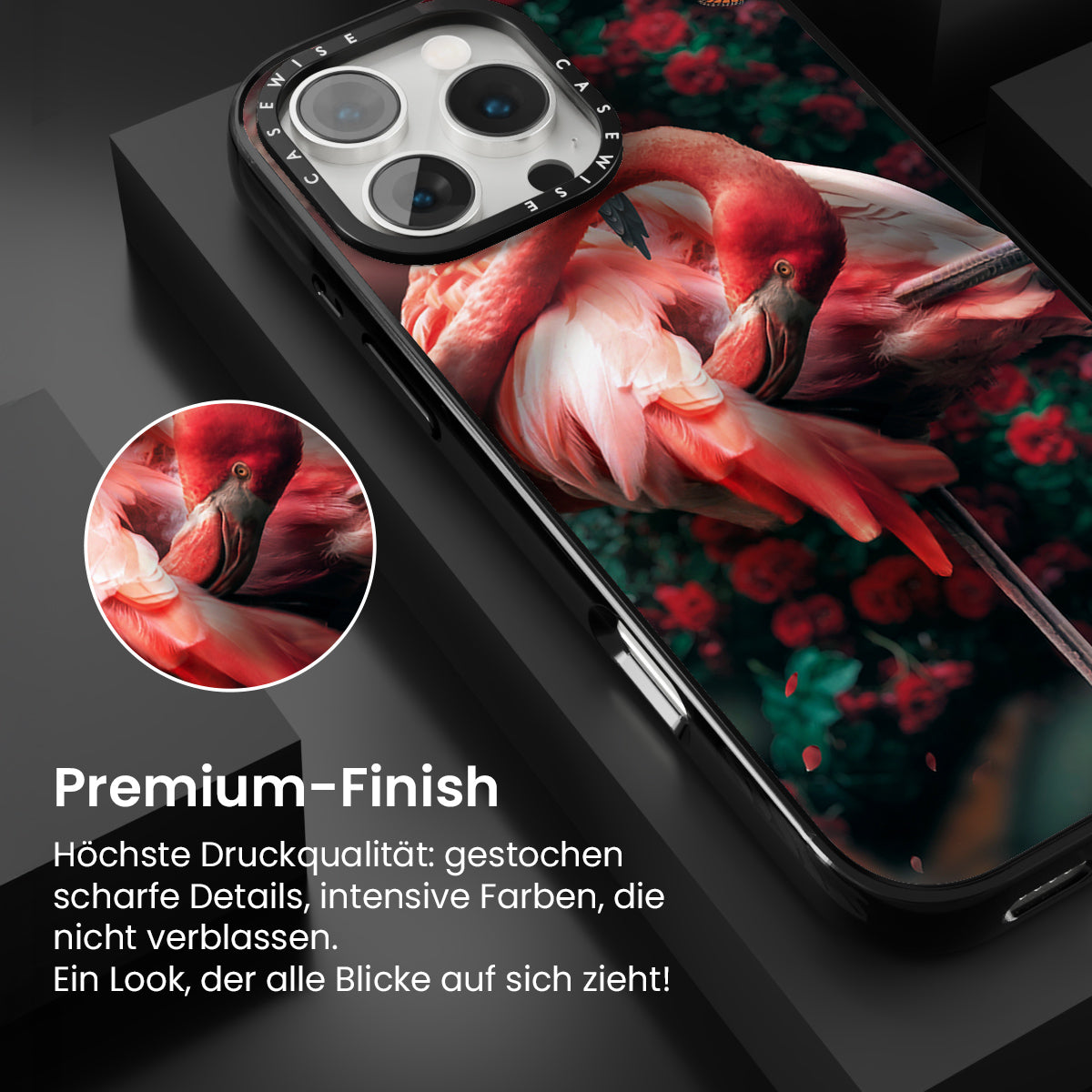 CASEWISE CASEWISE

Premium-Finish

Höchste Druckqualität: gestochen scharfe Details, intensive Farben, die nicht verblassen.
Ein Look, der alle Blicke auf sich zieht!