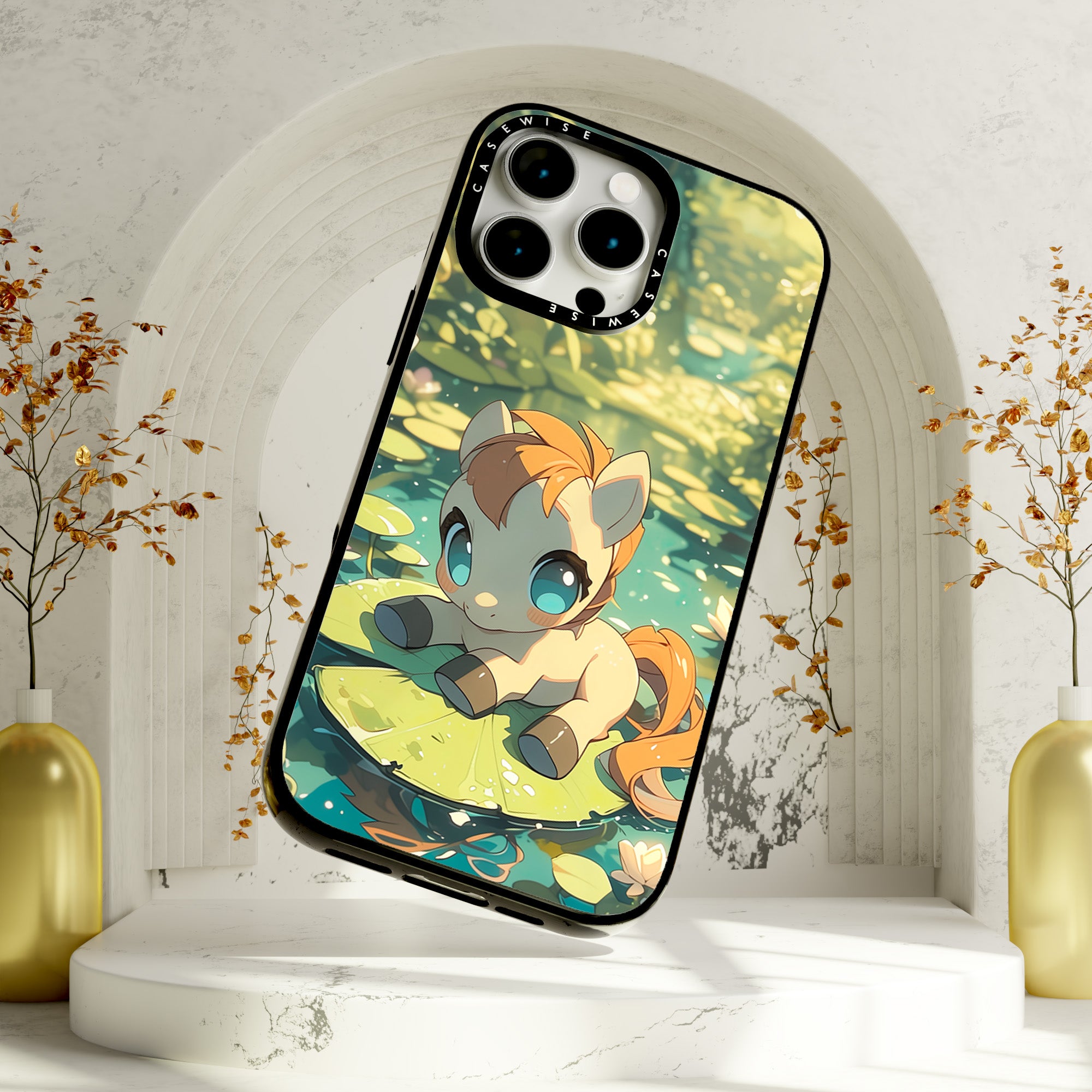 CASEWISE
CASEWISE