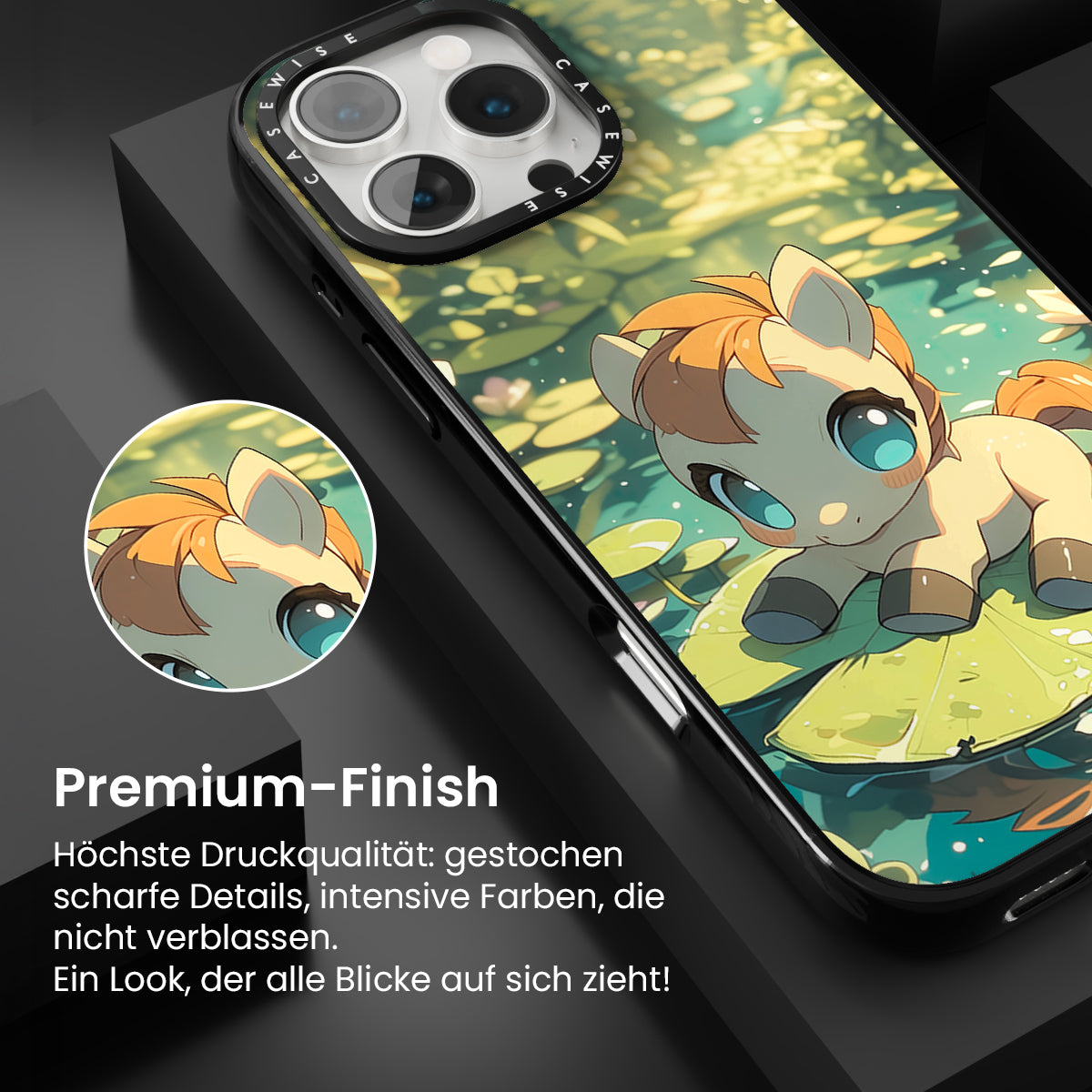 CASEWISE CASEWISE

Premium-Finish

Höchste Druckqualität: gestochen scharfe Details, intensive Farben, die nicht verblassen.
Ein Look, der alle Blicke auf sich zieht!