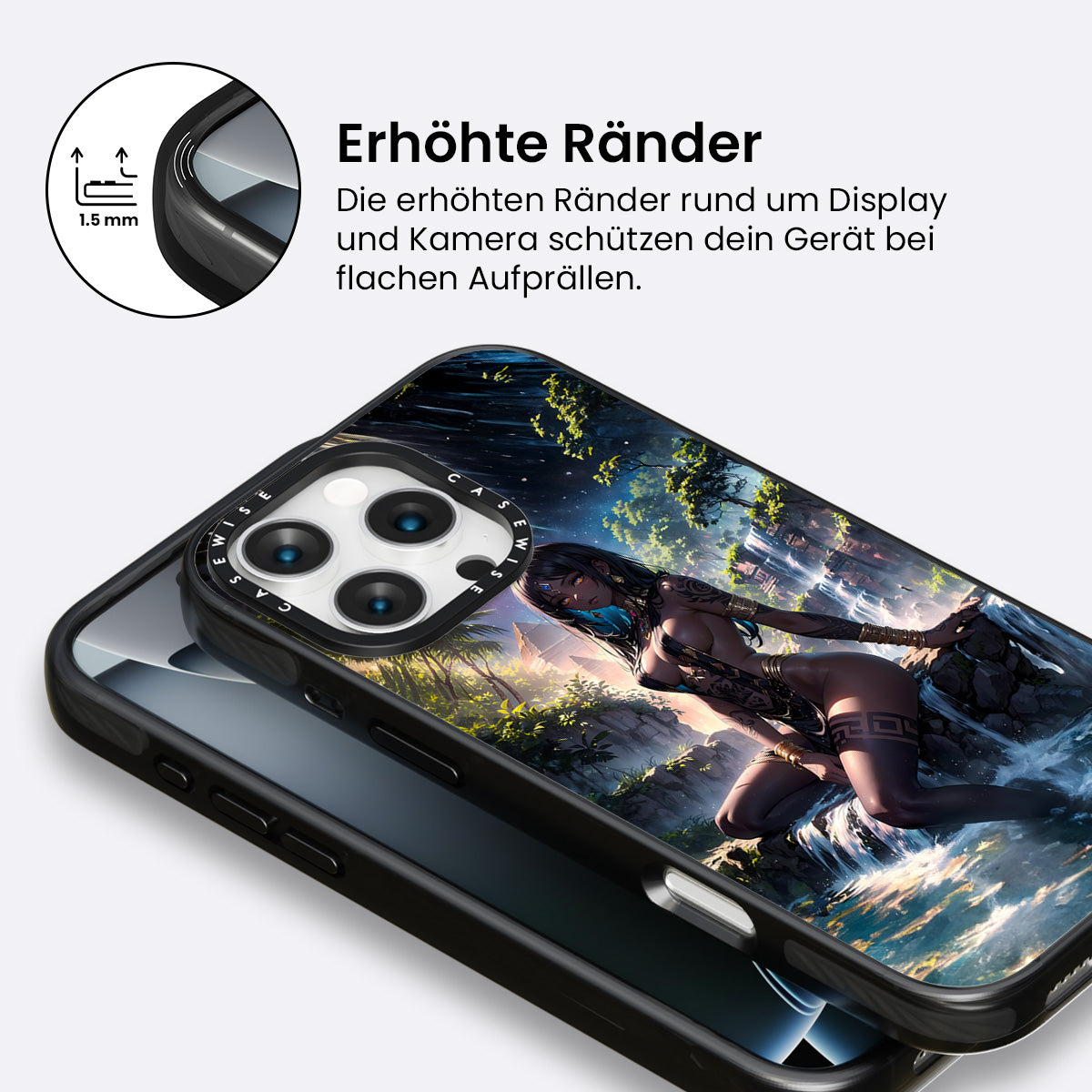 1.5 mm

Erhöhte Ränder

Die erhöhten Ränder rund um Display und Kamera schützen dein Gerät bei flachen Aufprällen.

CASEWISE CASEWISE