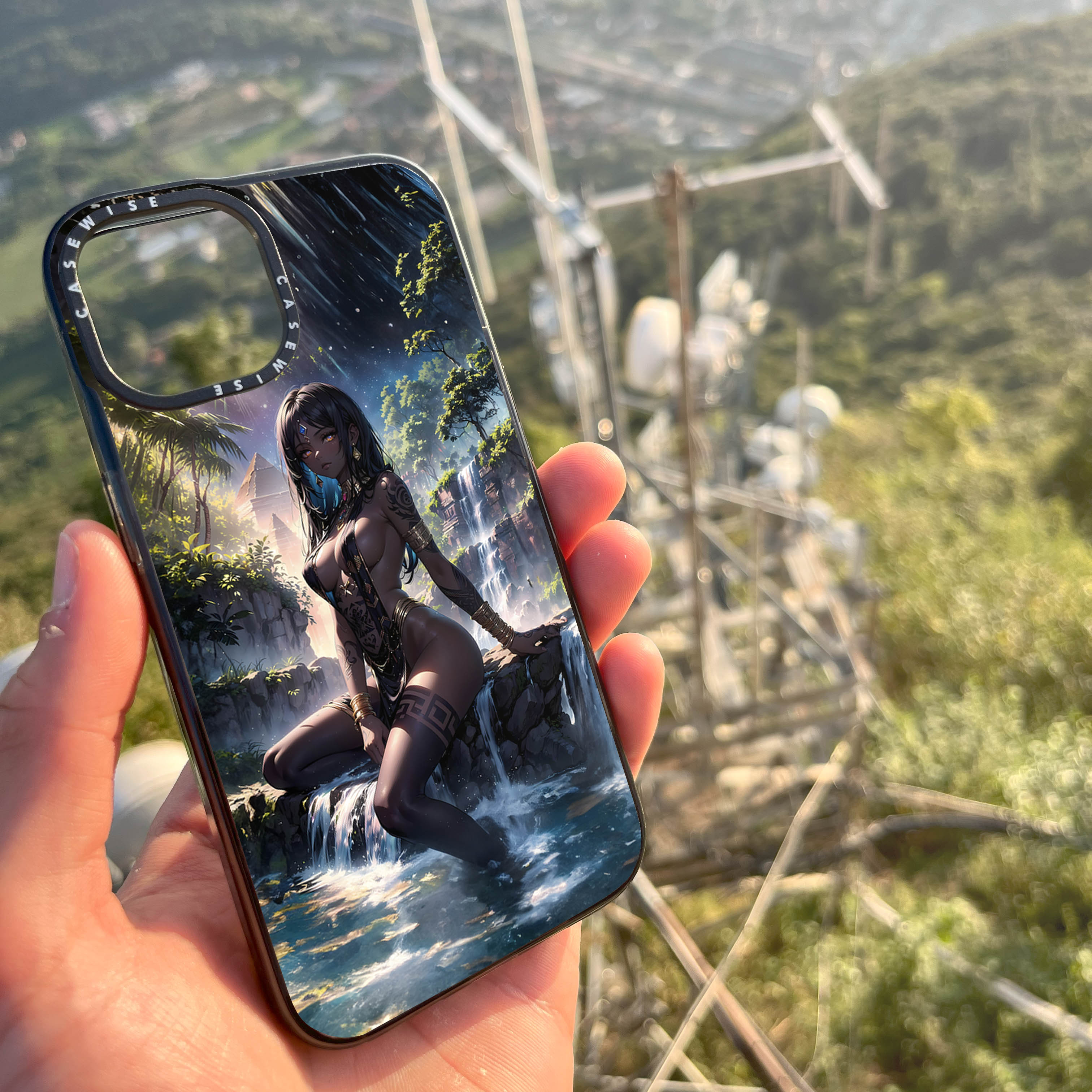 CASEWISE CASEWISE