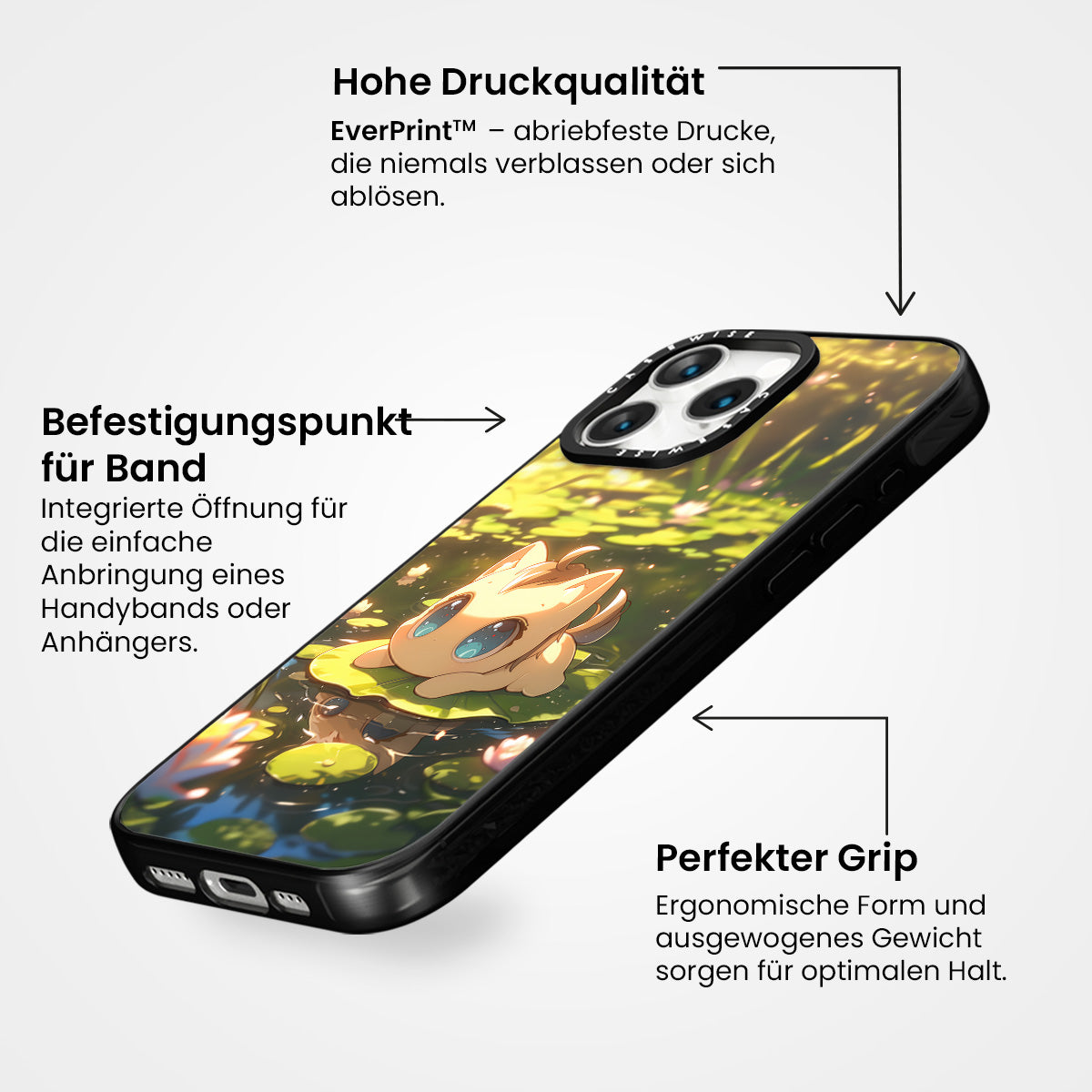 Hohe Druckqualität

EverPrint™ – abriebfeste Drucke, die niemals verblassen oder sich ablösen.

Befestigungspunkt für Band

Integrierte Öffnung für die einfache Anbringung eines Handybands oder Anhängers.

CASEWISE

CASEWISE

Perfekter Grip

Ergonomische Form und ausgewogenes Gewicht sorgen für optimalen Halt.