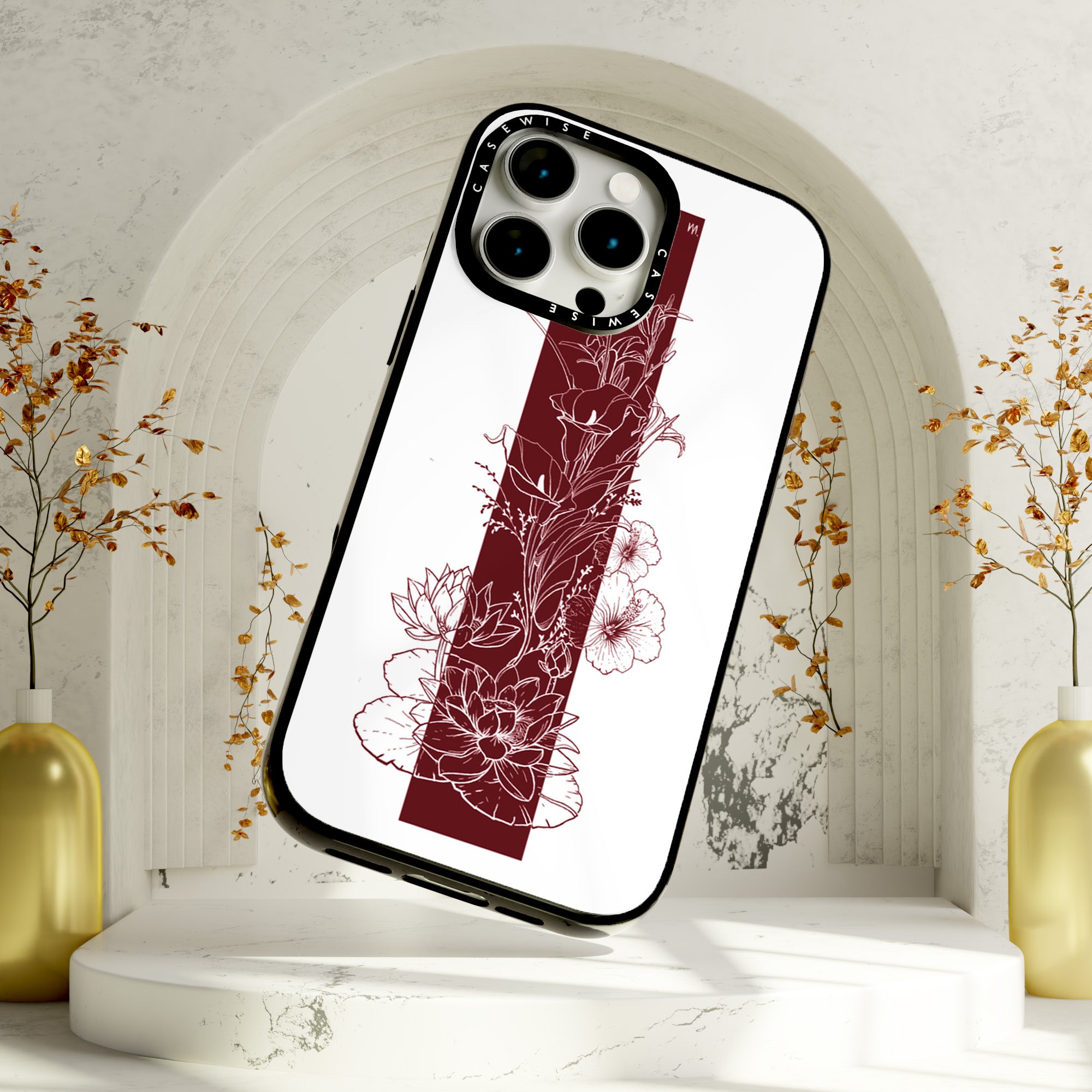 CASEWISE
CASEWISE
M.