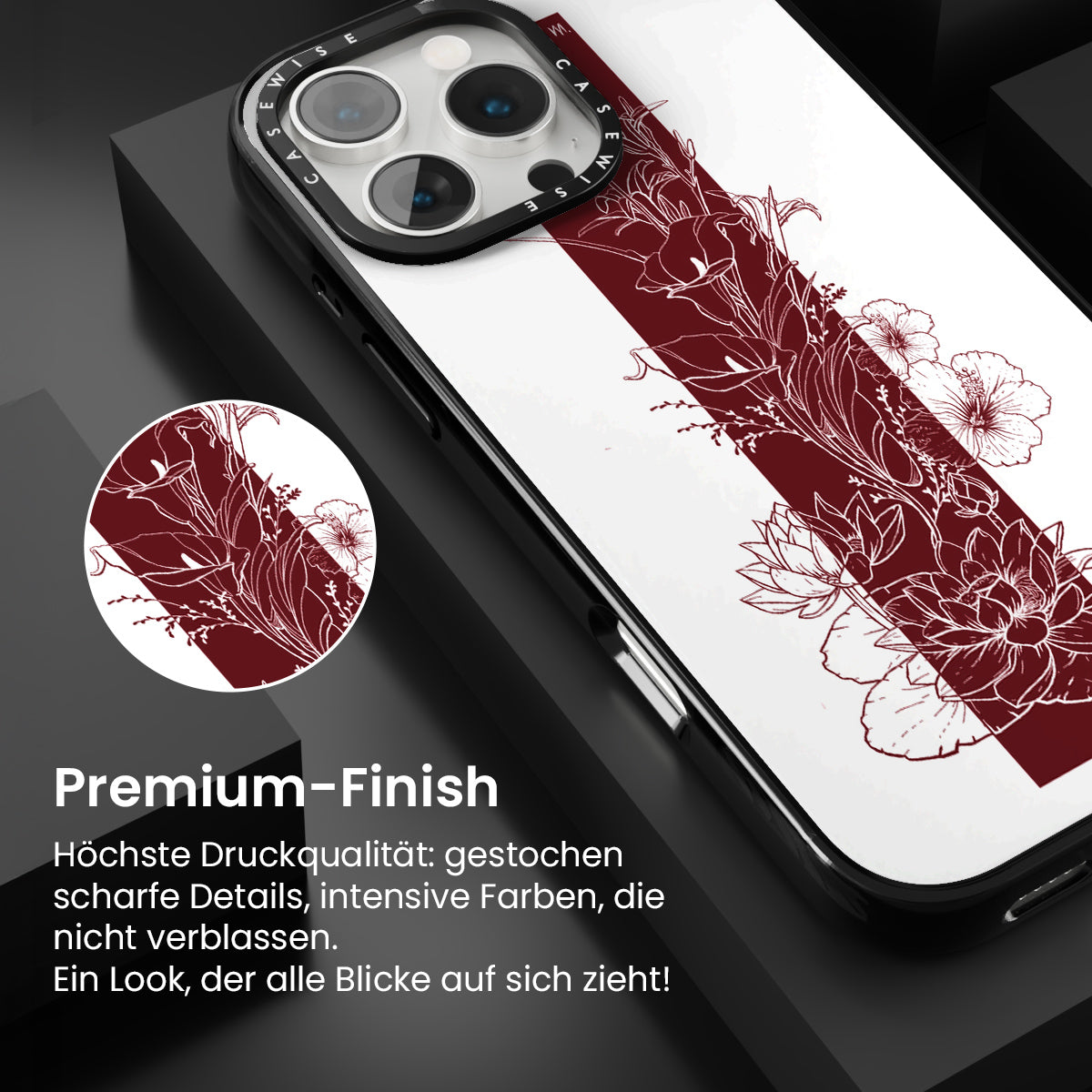 CASEWISE CASEWISE

Premium-Finish

Höchste Druckqualität: gestochen scharfe Details, intensive Farben, die nicht verblassen.
Ein Look, der alle Blicke auf sich zieht!