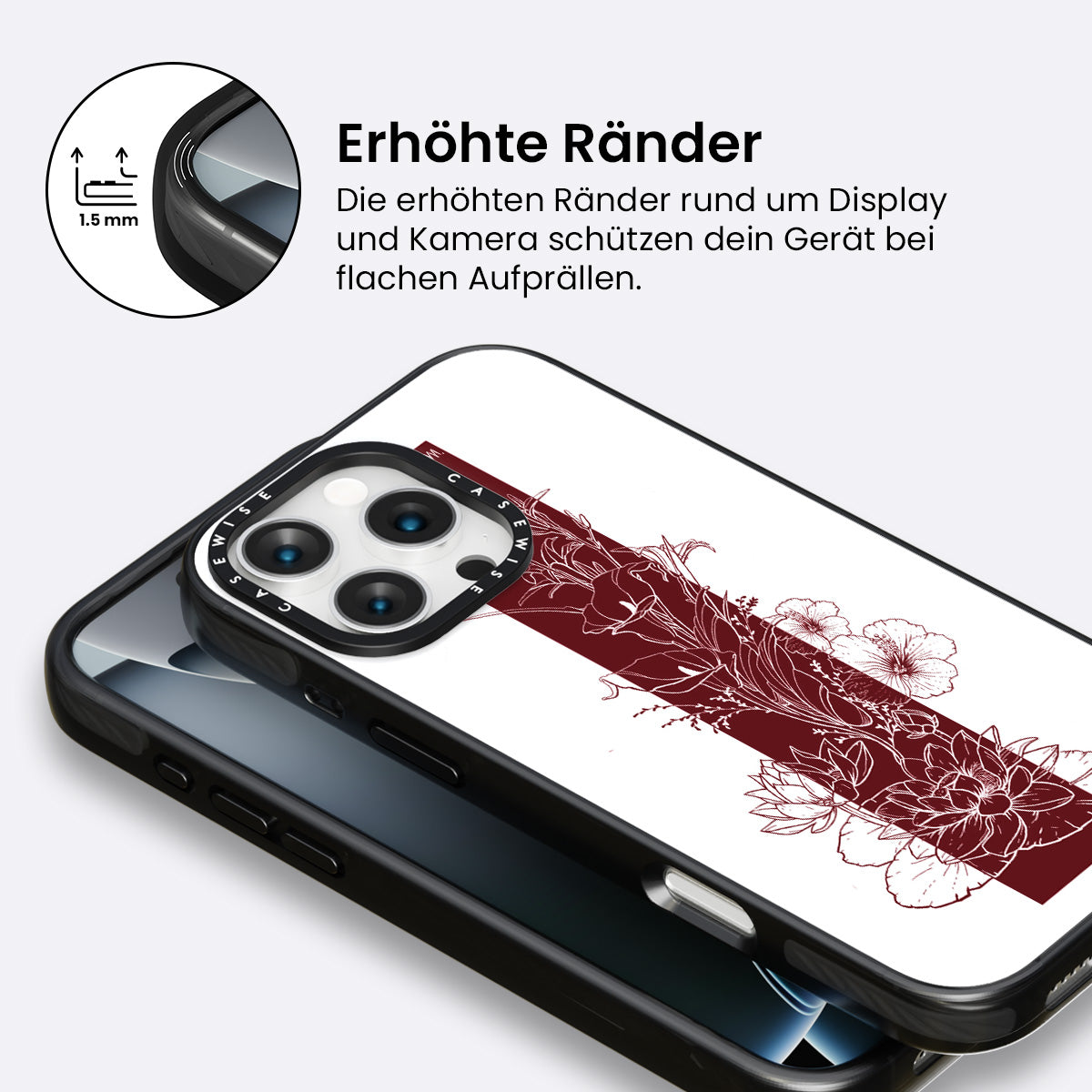 1.5 mm

Erhöhte Ränder

Die erhöhten Ränder rund um Display und Kamera schützen dein Gerät bei flachen Aufprällen.

CASEWISE CASEWISE