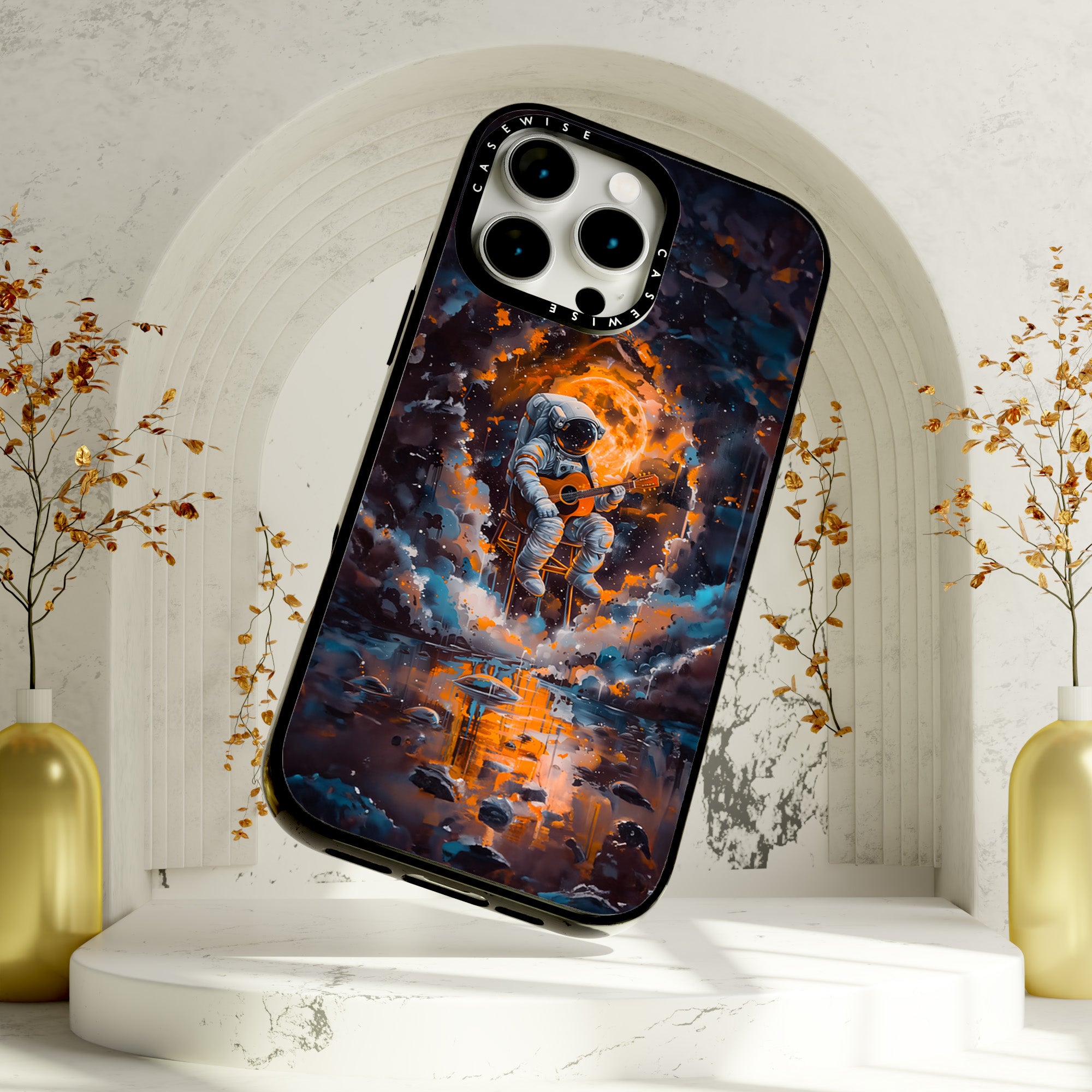 CASEWISE
CASEWISE