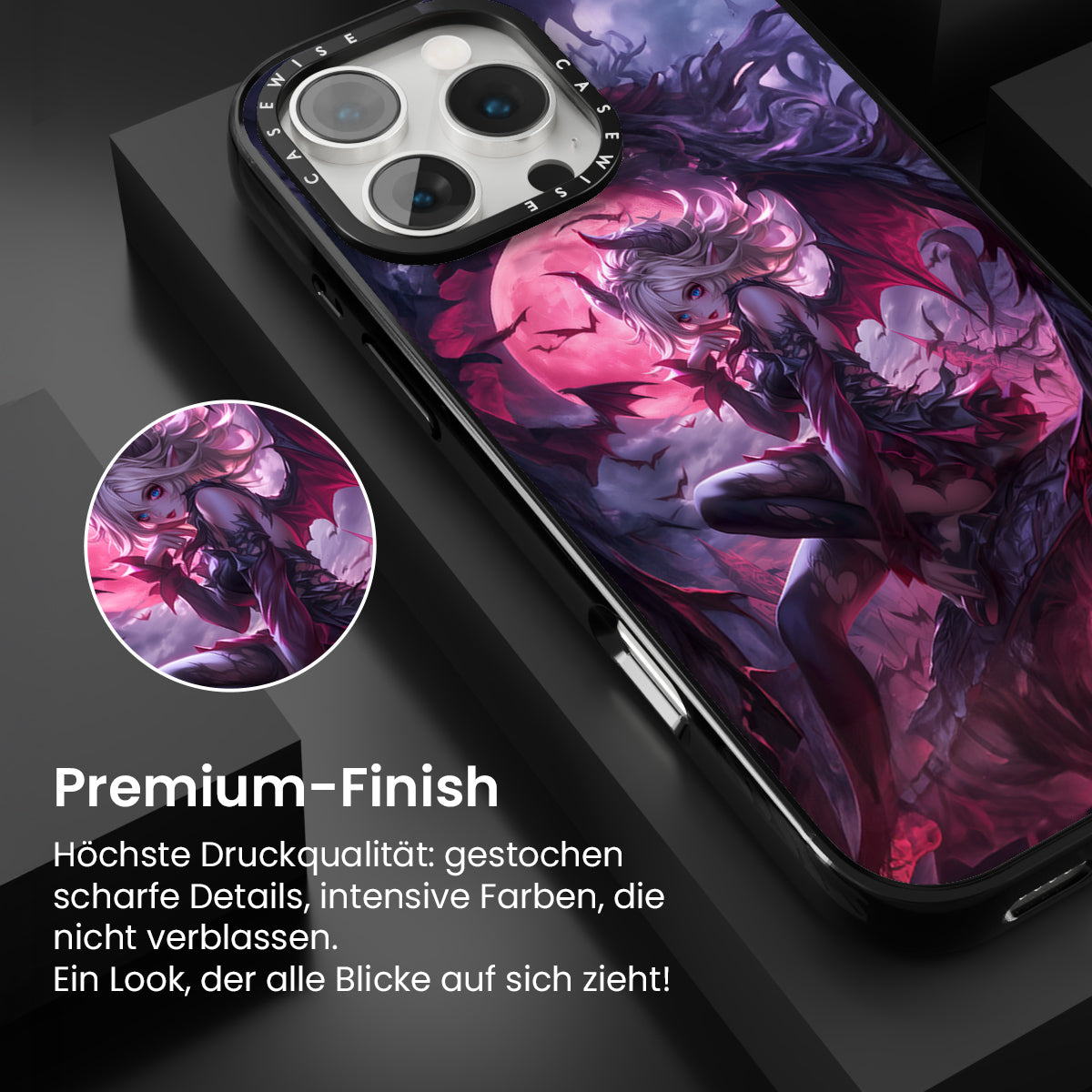 CASEWISE CASEWISE

Premium-Finish

Höchste Druckqualität: gestochen scharfe Details, intensive Farben, die nicht verblassen.
Ein Look, der alle Blicke auf sich zieht!