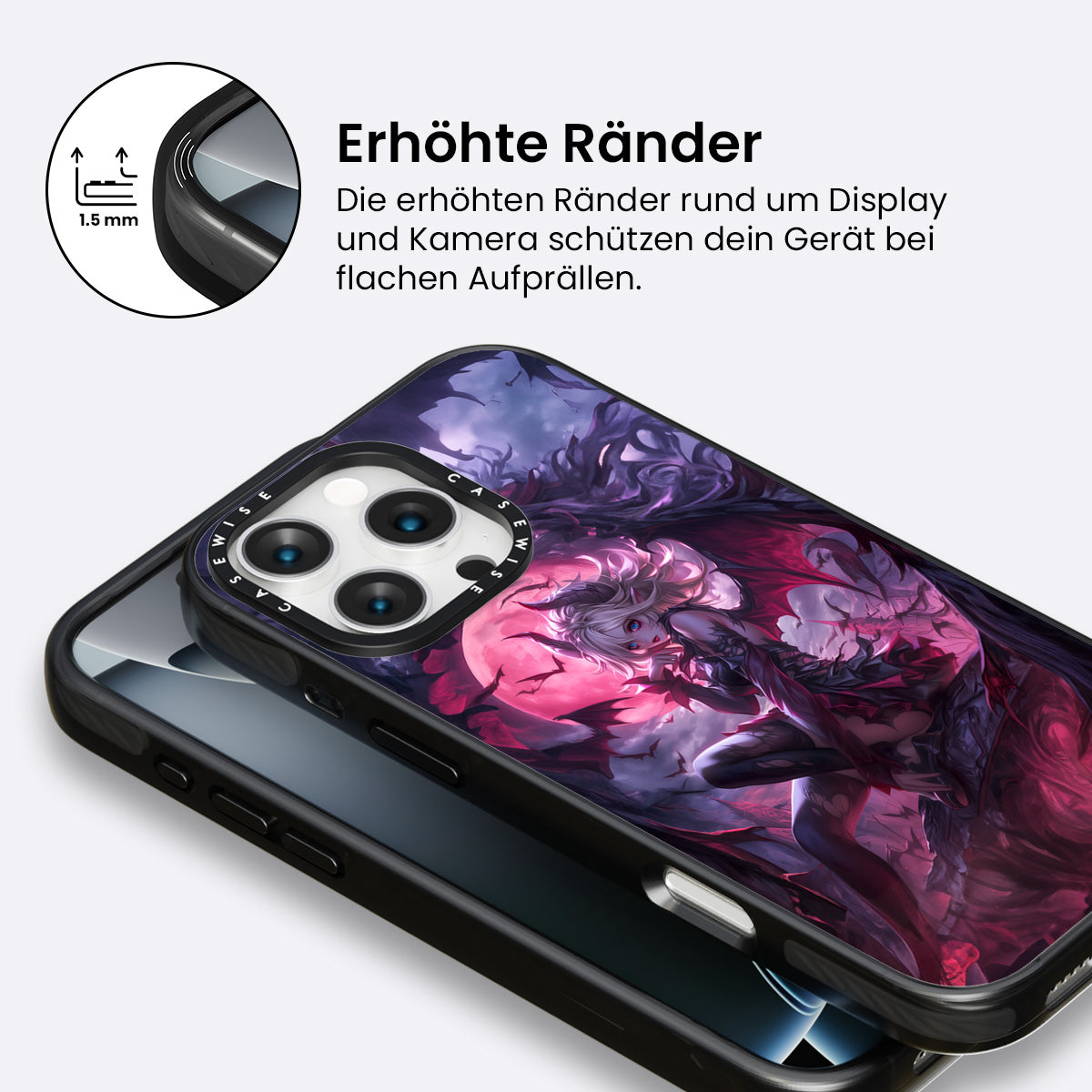 1.5 mm

Erhöhte Ränder

Die erhöhten Ränder rund um Display und Kamera schützen dein Gerät bei flachen Aufprällen.

CASEWISE CASEWISE