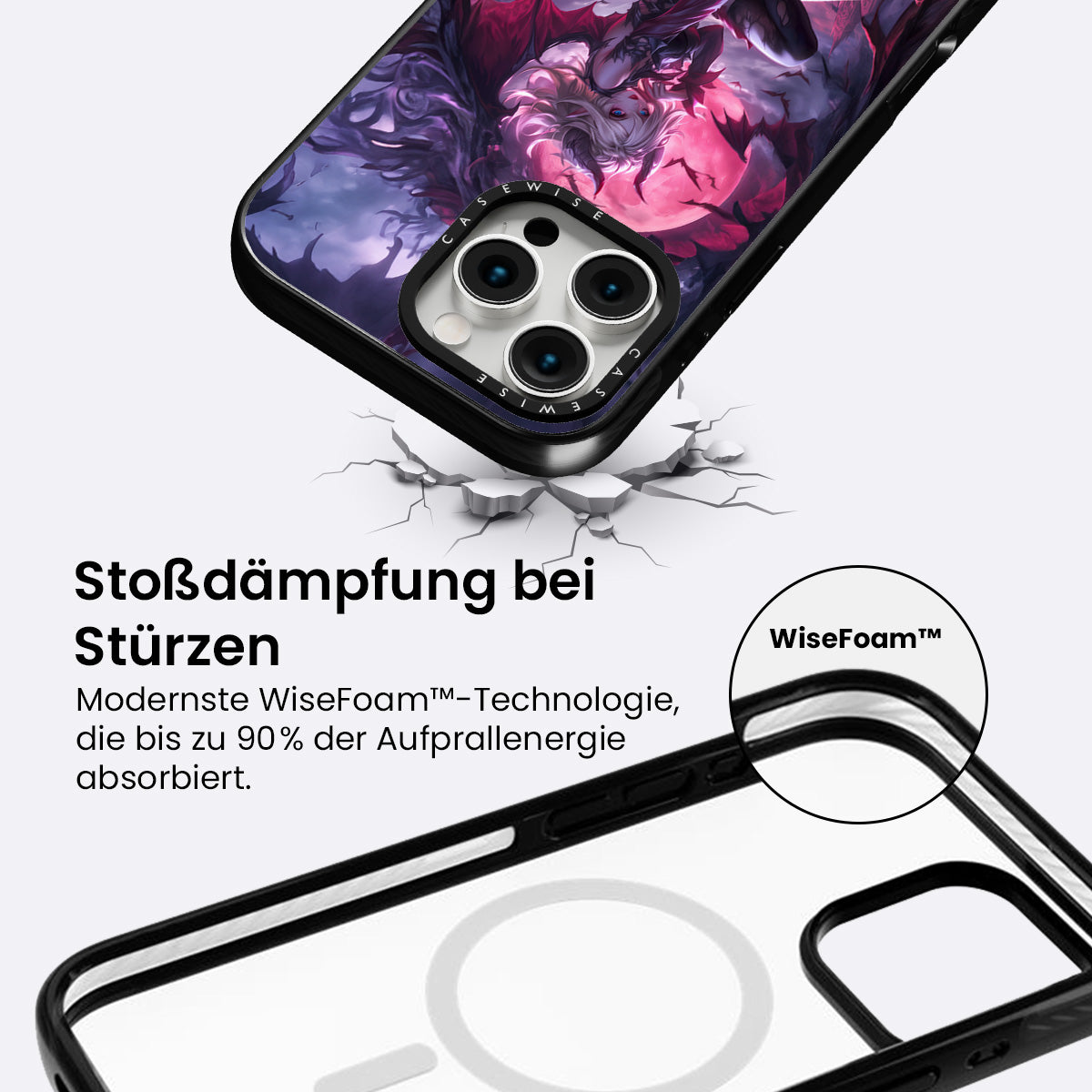 CASEWISE

CASEWISE

Stoßdämpfung bei Stürzen

Modernste WiseFoam™-Technologie, die bis zu 90% der Aufprallenergie absorbiert.

WiseFoam™