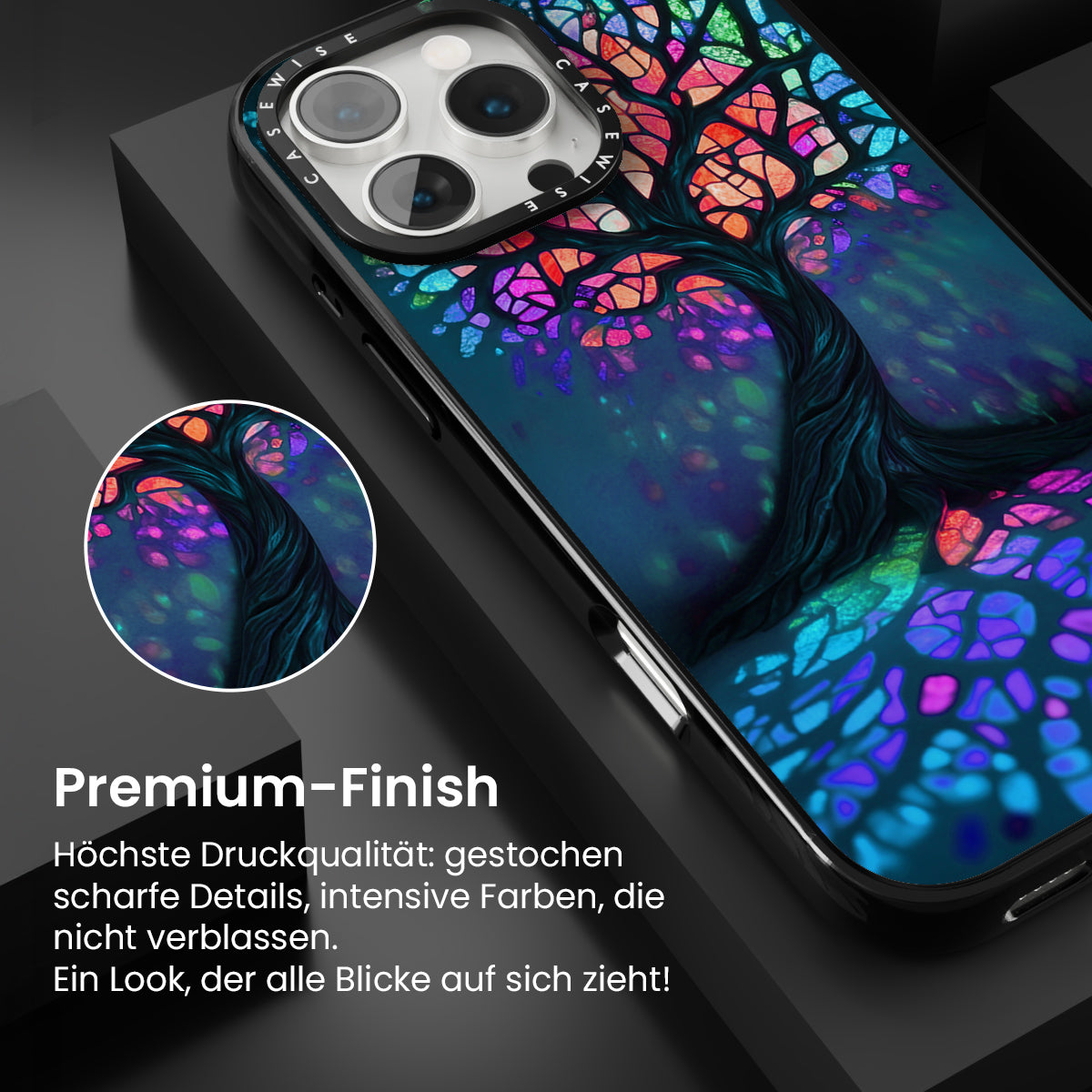 CASEWISE CASEWISE

Premium-Finish

Höchste Druckqualität: gestochen scharfe Details, intensive Farben, die nicht verblassen.
Ein Look, der alle Blicke auf sich zieht!