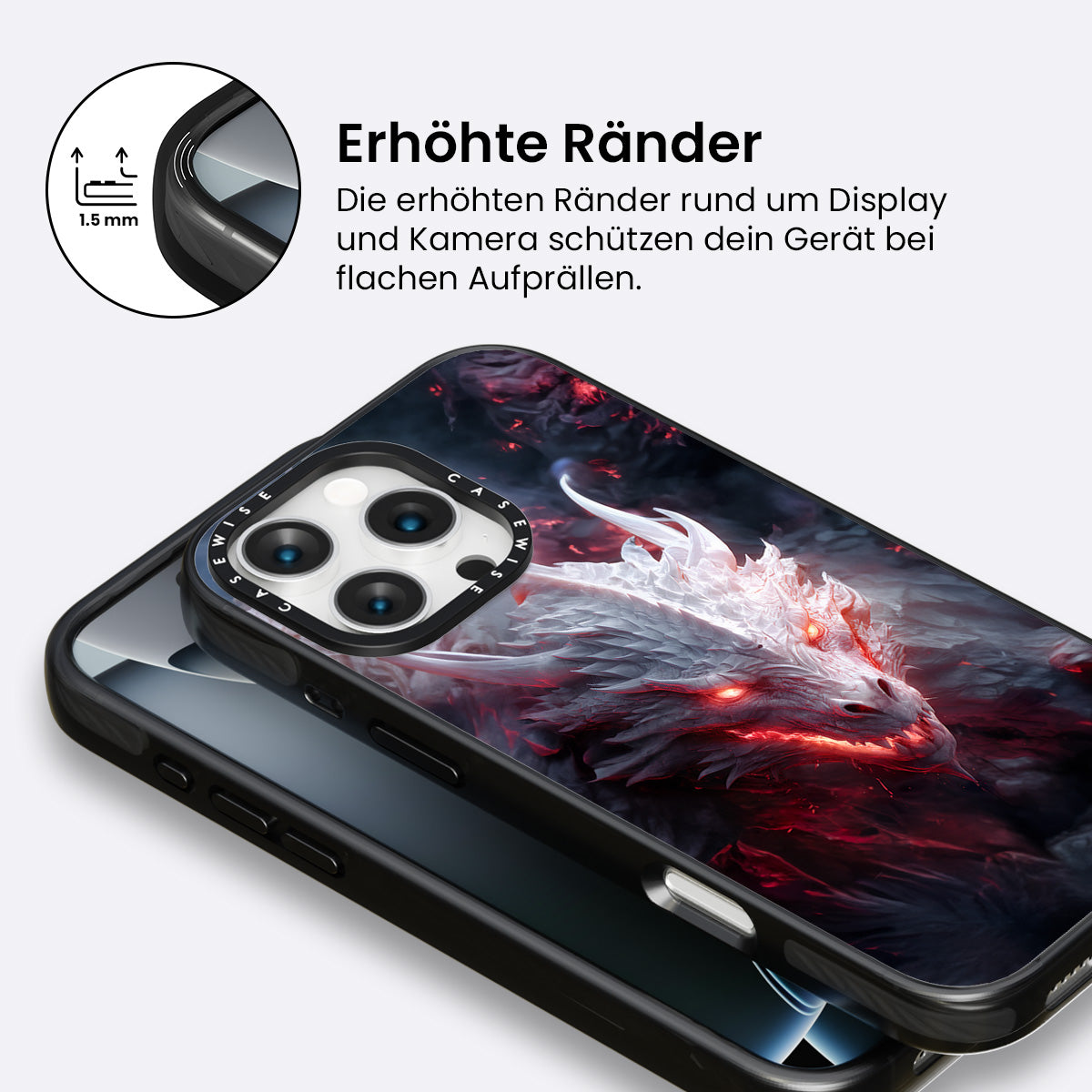 1.5 mm

Erhöhte Ränder

Die erhöhten Ränder rund um Display und Kamera schützen dein Gerät bei flachen Aufprällen.

CASEWISE CASEWISE