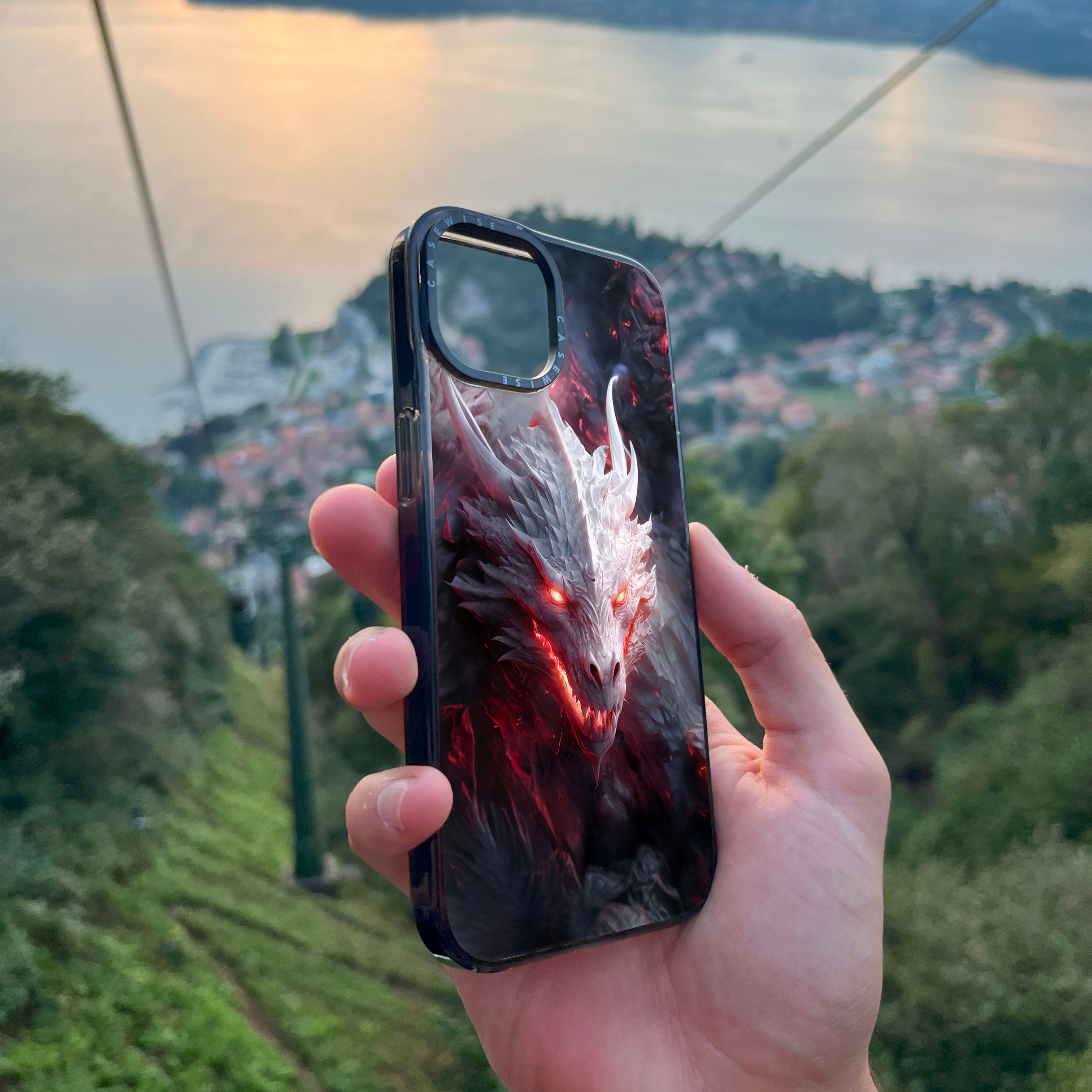 CASEWISE
CASEWISE