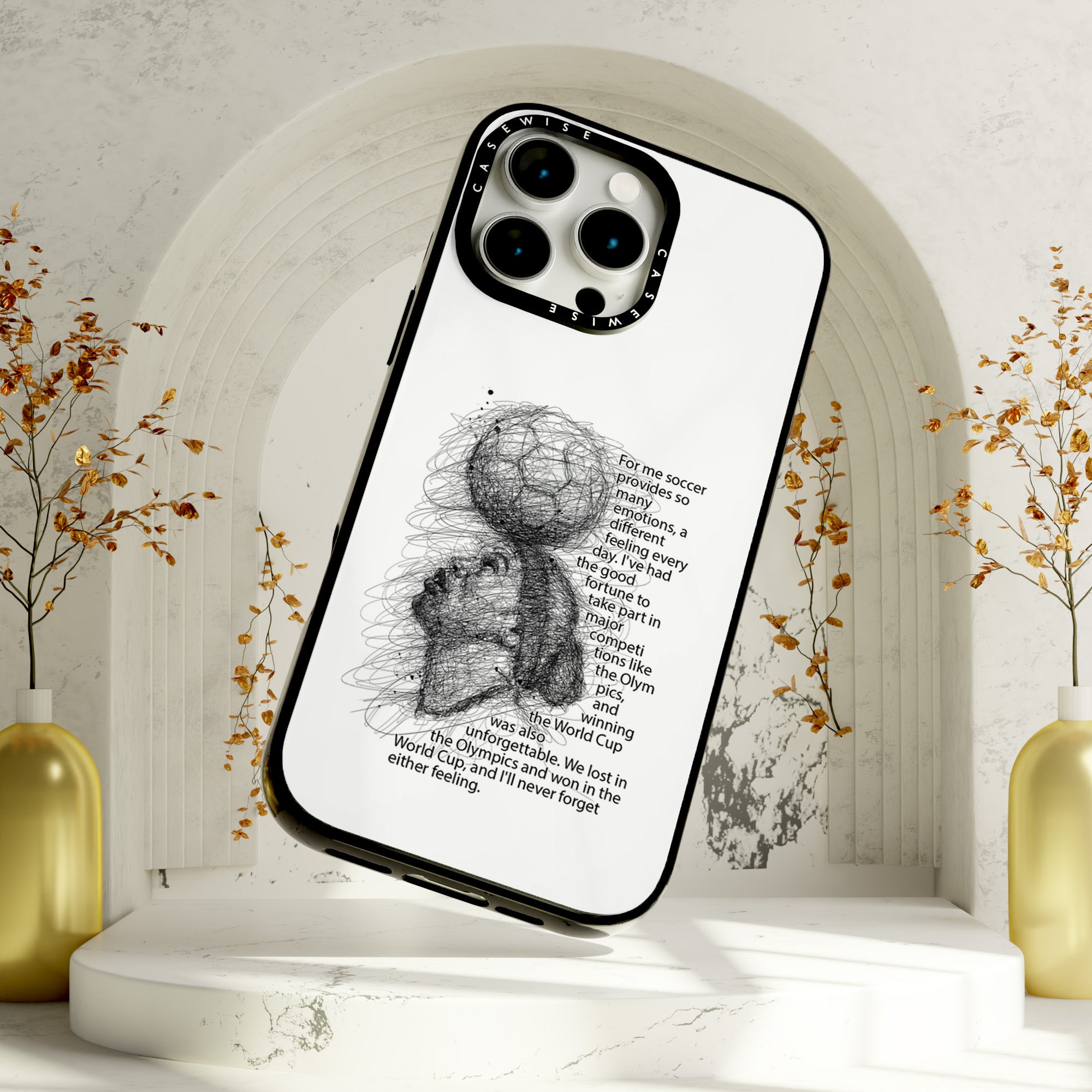 CASEWISE CASEWISE

For me soccer provides so many emotions, a different feeling every day. I've had the good fortune to take part in major competi tions like the Olym pics, and winning the World Cup was also unforgettable. We lost in the Olympics and won in the World Cup, and I'll never forget either feeling.