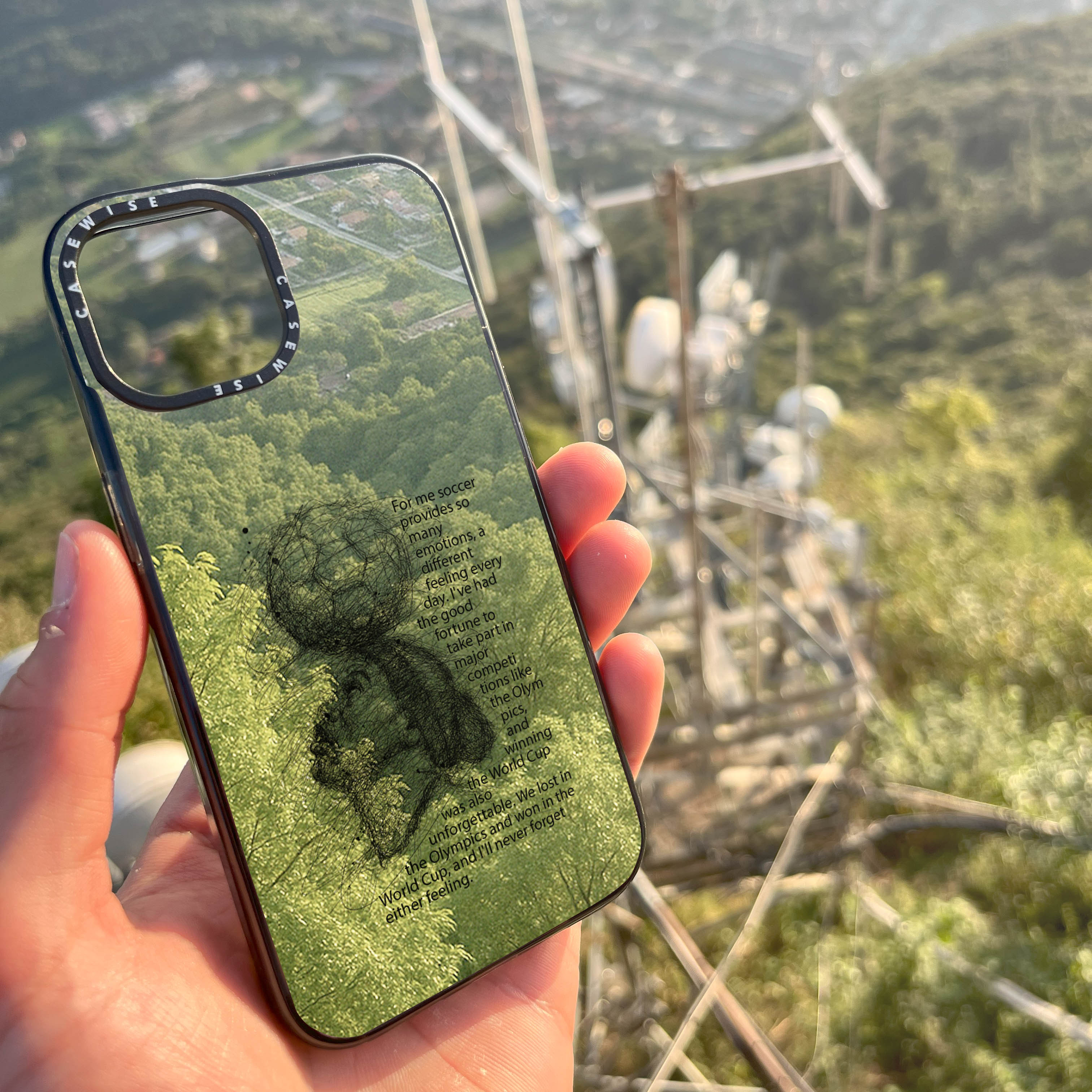 CASEWISE CASEWISE

For me soccer provides so many emotions, a different feeling every day. I've had the good fortune to take part in major competi tions like the Olym pics, and winning the World Cup was also unforgettable. We lost in the Olympics and won in the World Cup, and I'll never forget either feeling.