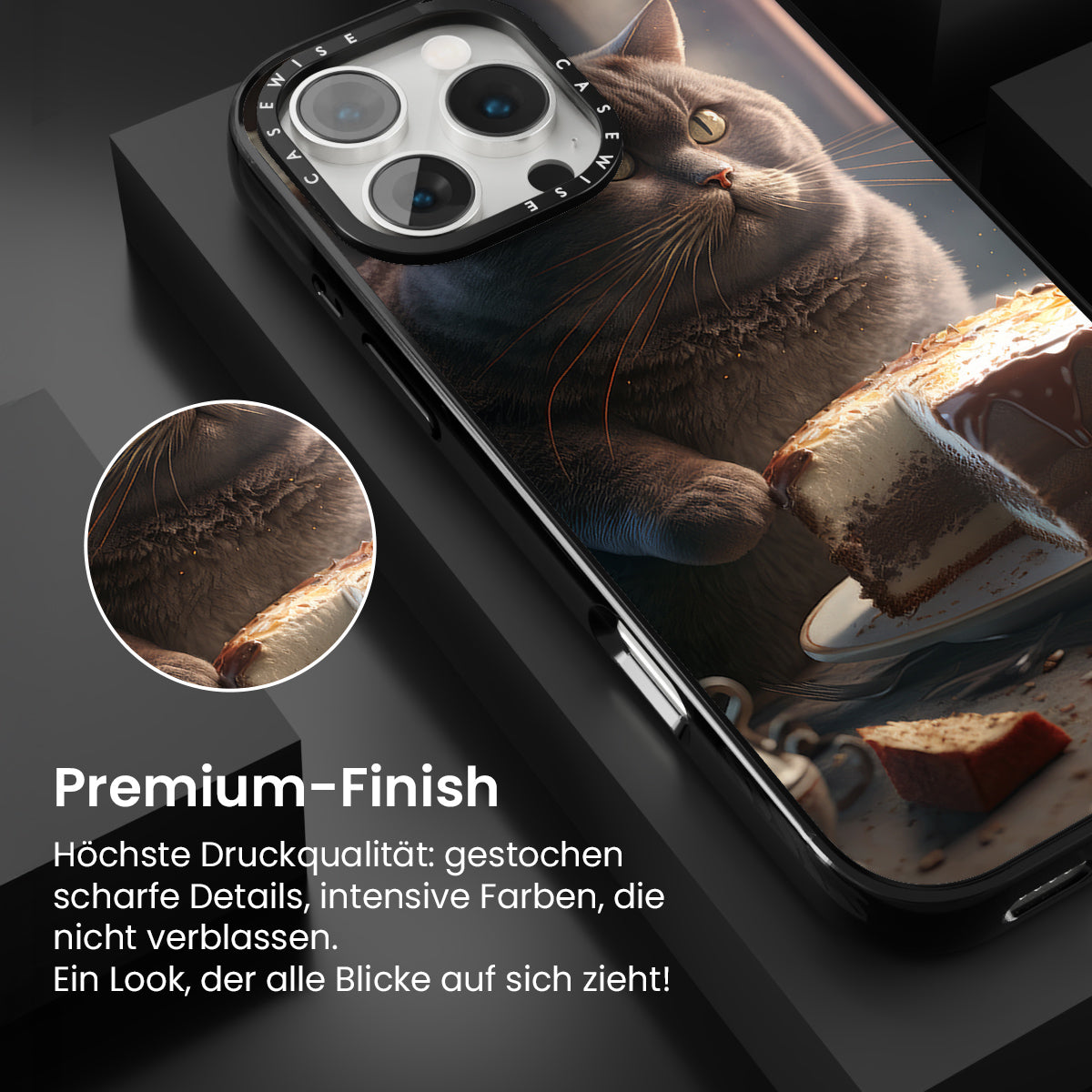 CASEWISE CASEWISE

Premium-Finish

Höchste Druckqualität: gestochen scharfe Details, intensive Farben, die nicht verblassen.
Ein Look, der alle Blicke auf sich zieht!