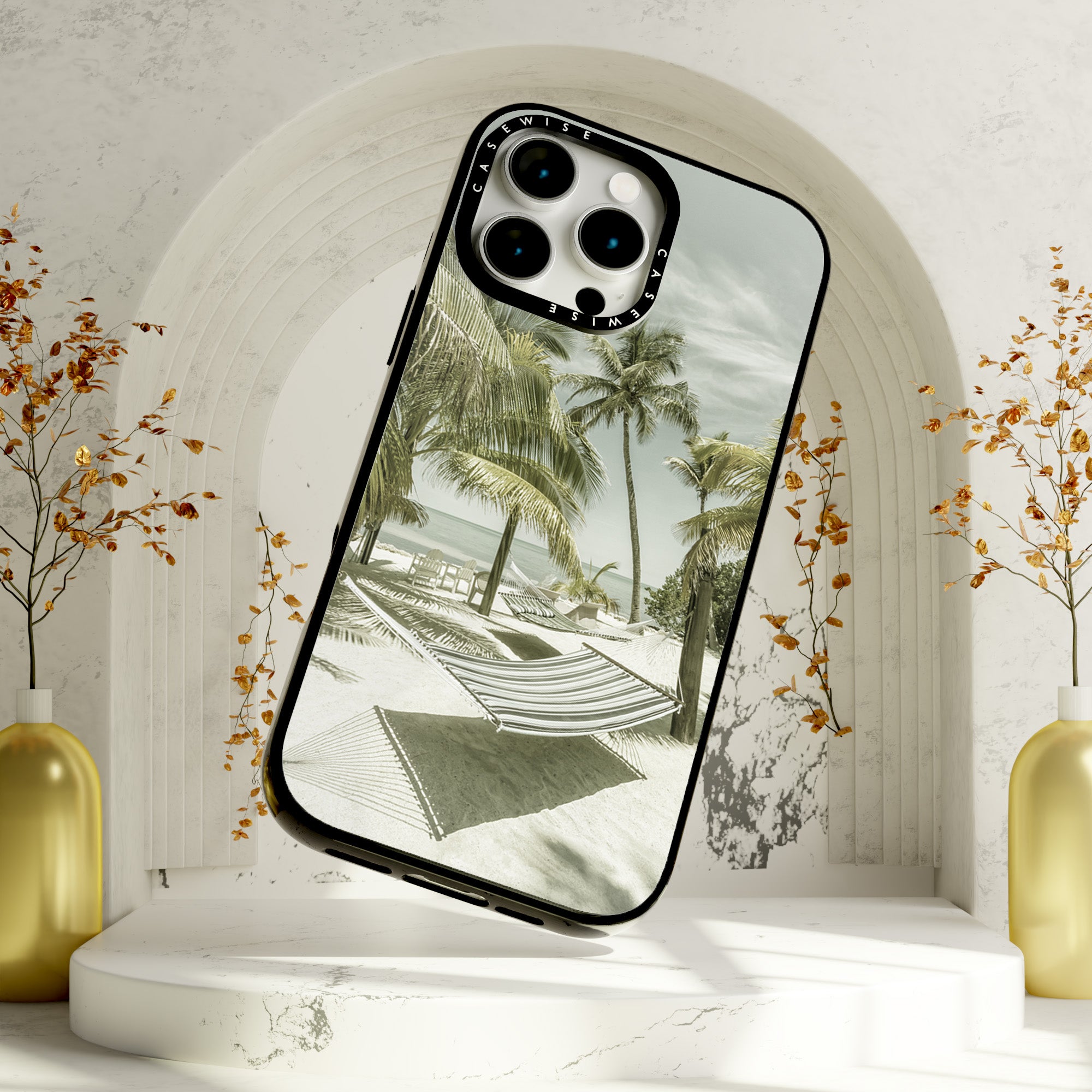 CASEWISE
CASEWISE