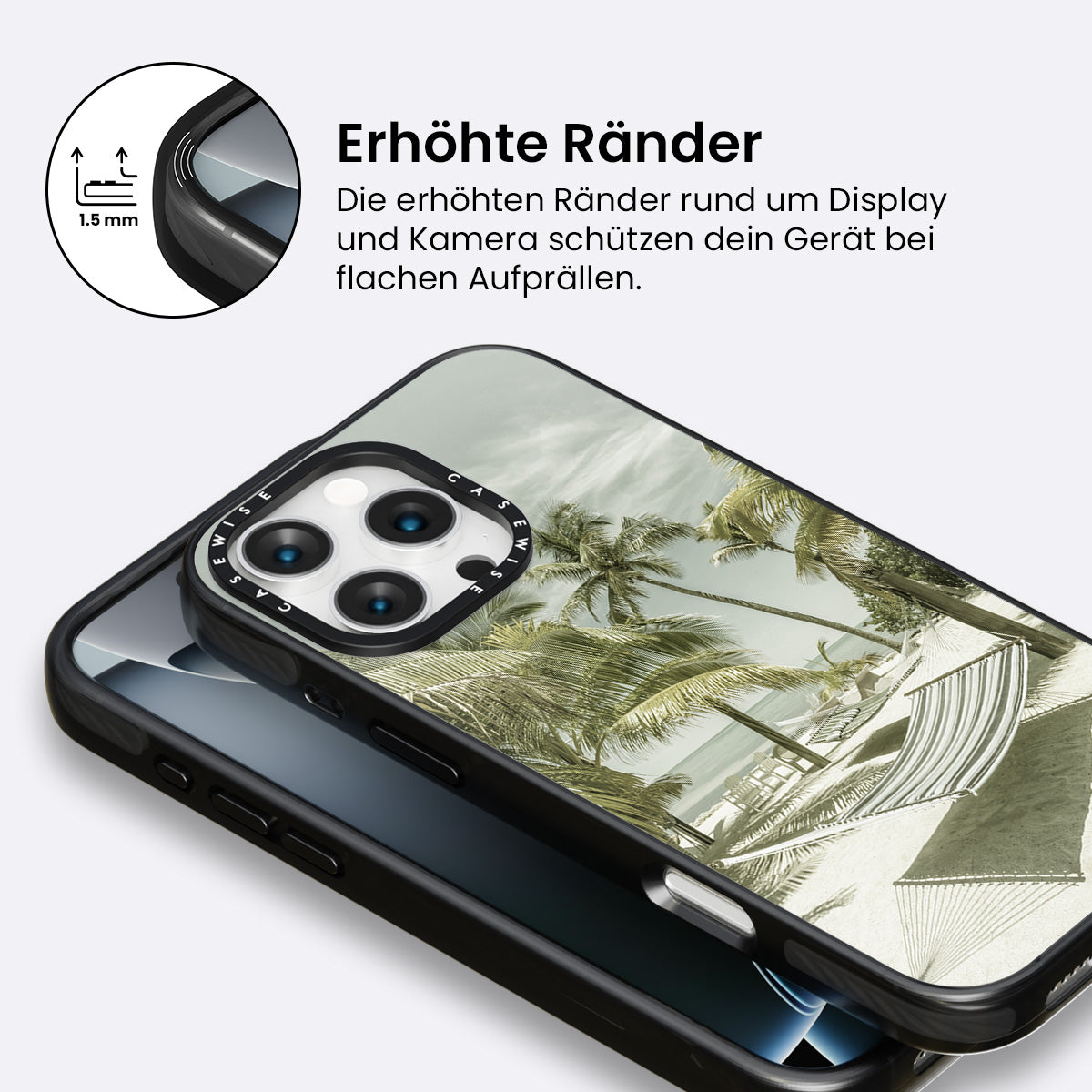 1.5 mm

Erhöhte Ränder

Die erhöhten Ränder rund um Display und Kamera schützen dein Gerät bei flachen Aufprällen.

CASEWISE CASEWISE