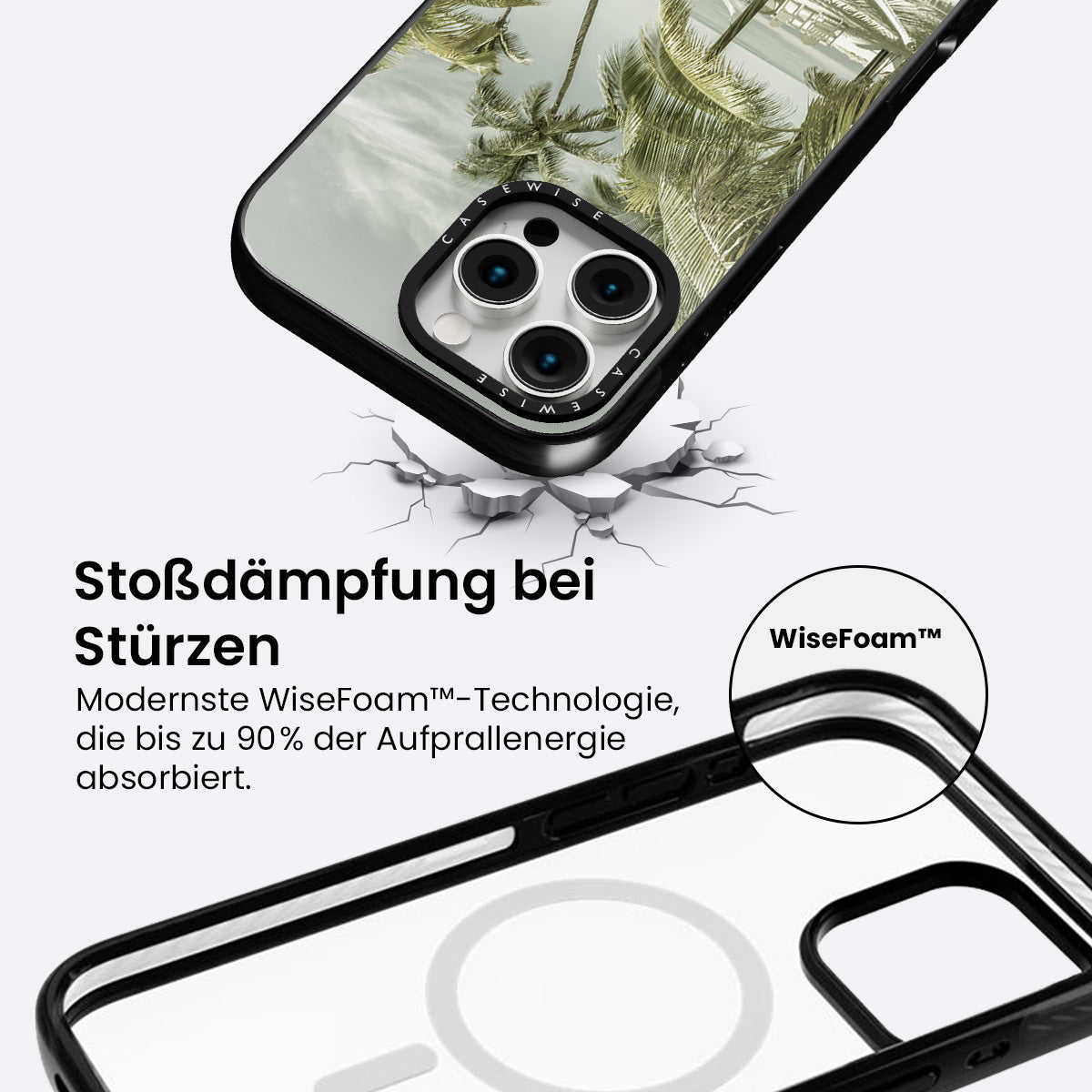 CASEWISE

CASEWISE

Stoßdämpfung bei Stürzen

Modernste WiseFoam™-Technologie, die bis zu 90% der Aufprallenergie absorbiert.

WiseFoam™