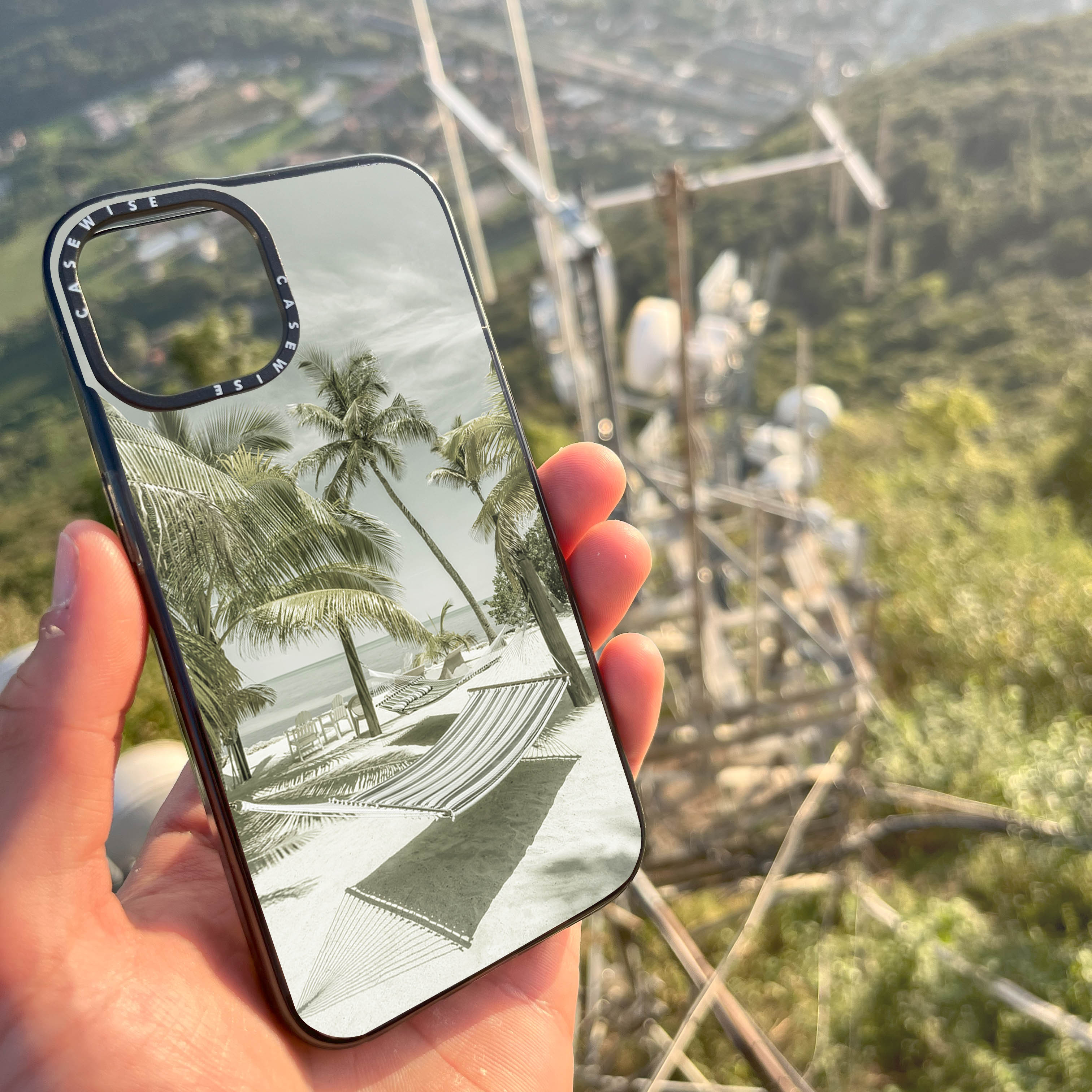 CASEWISE CASEWISE