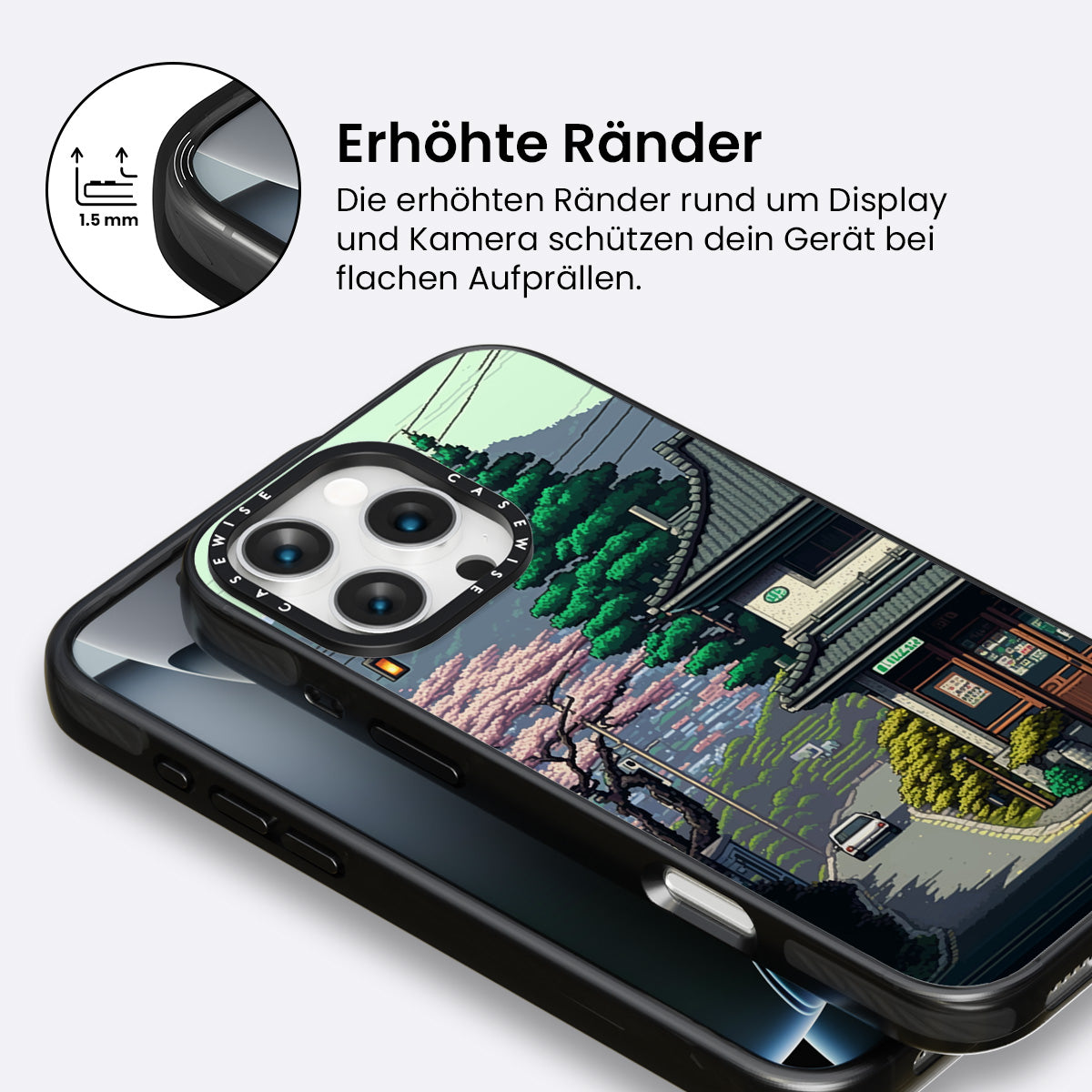 1.5 mm

Erhöhte Ränder

Die erhöhten Ränder rund um Display und Kamera schützen dein Gerät bei flachen Aufprällen.

CASEWISE CASEWISE