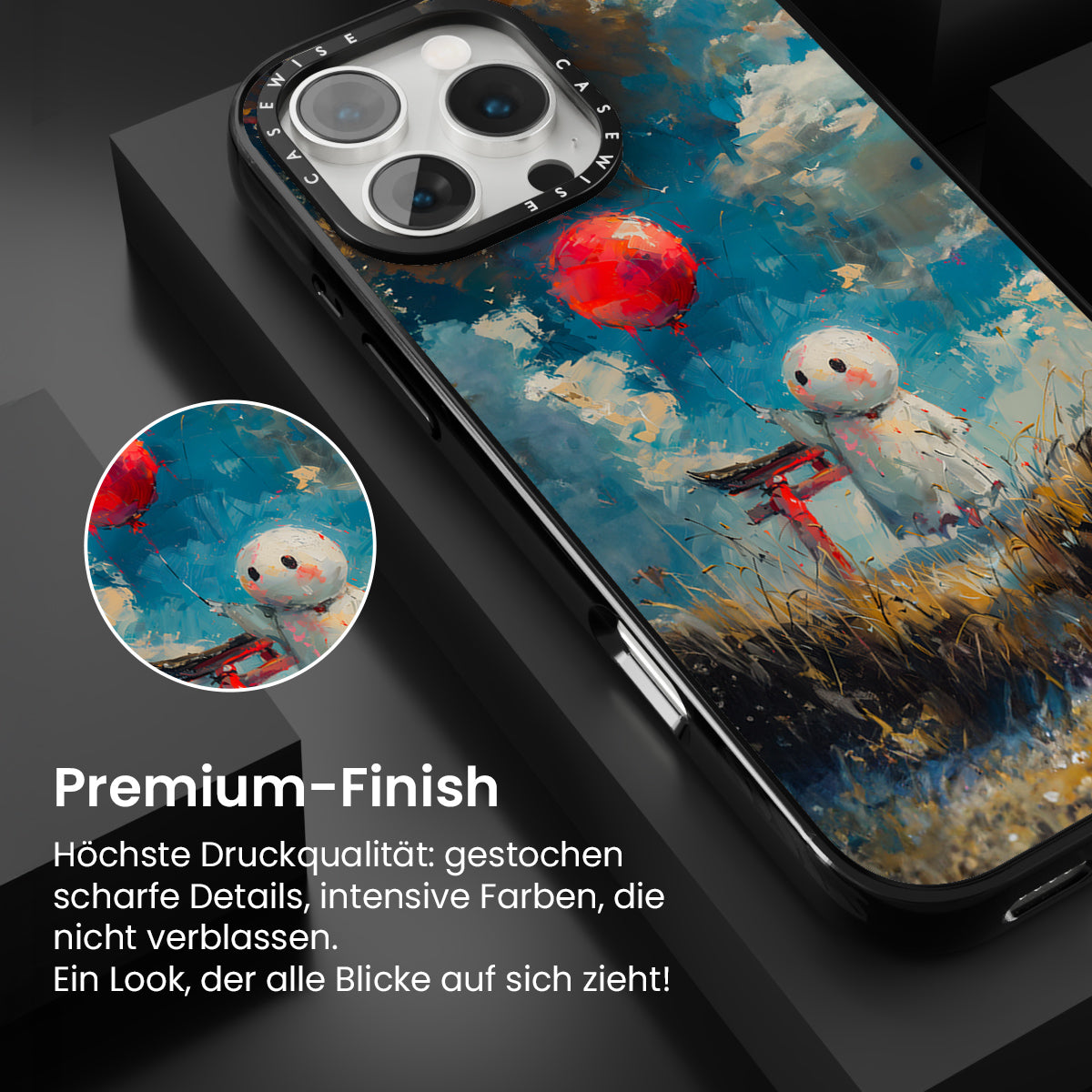 CASEWISE CASEWISE

Premium-Finish

Höchste Druckqualität: gestochen scharfe Details, intensive Farben, die nicht verblassen.
Ein Look, der alle Blicke auf sich zieht!