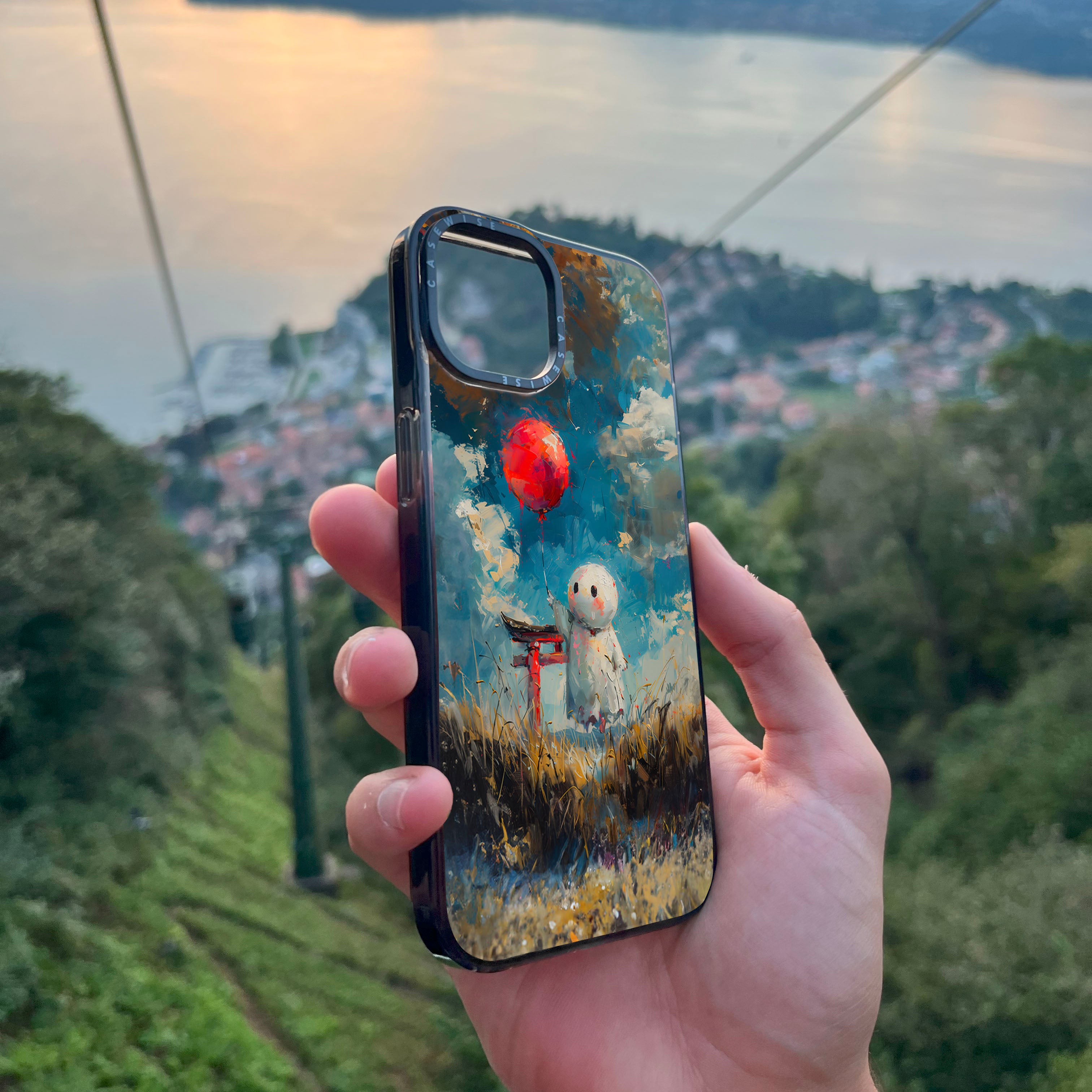 CASEWISE CASEWISE