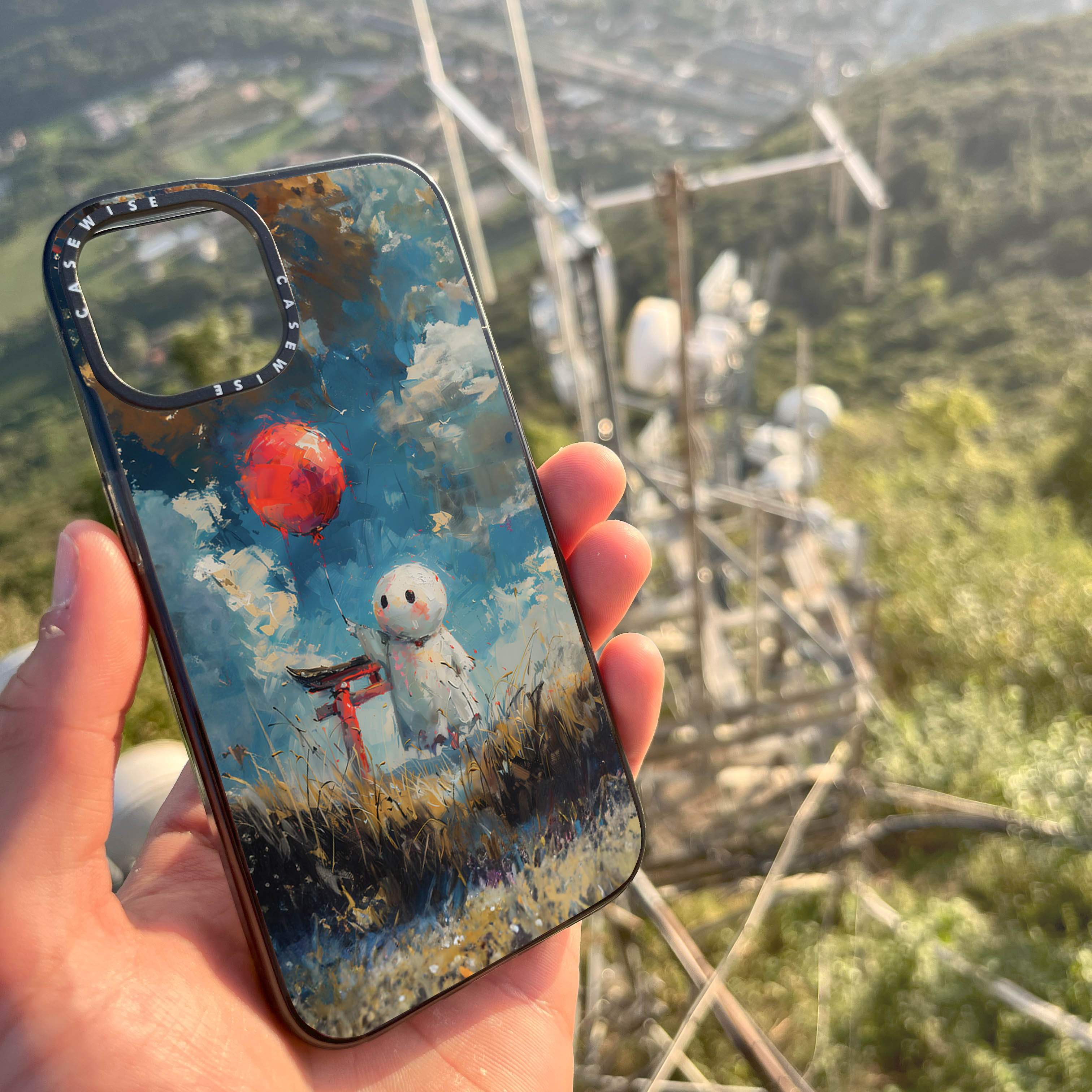 CASEWISE CASEWISE