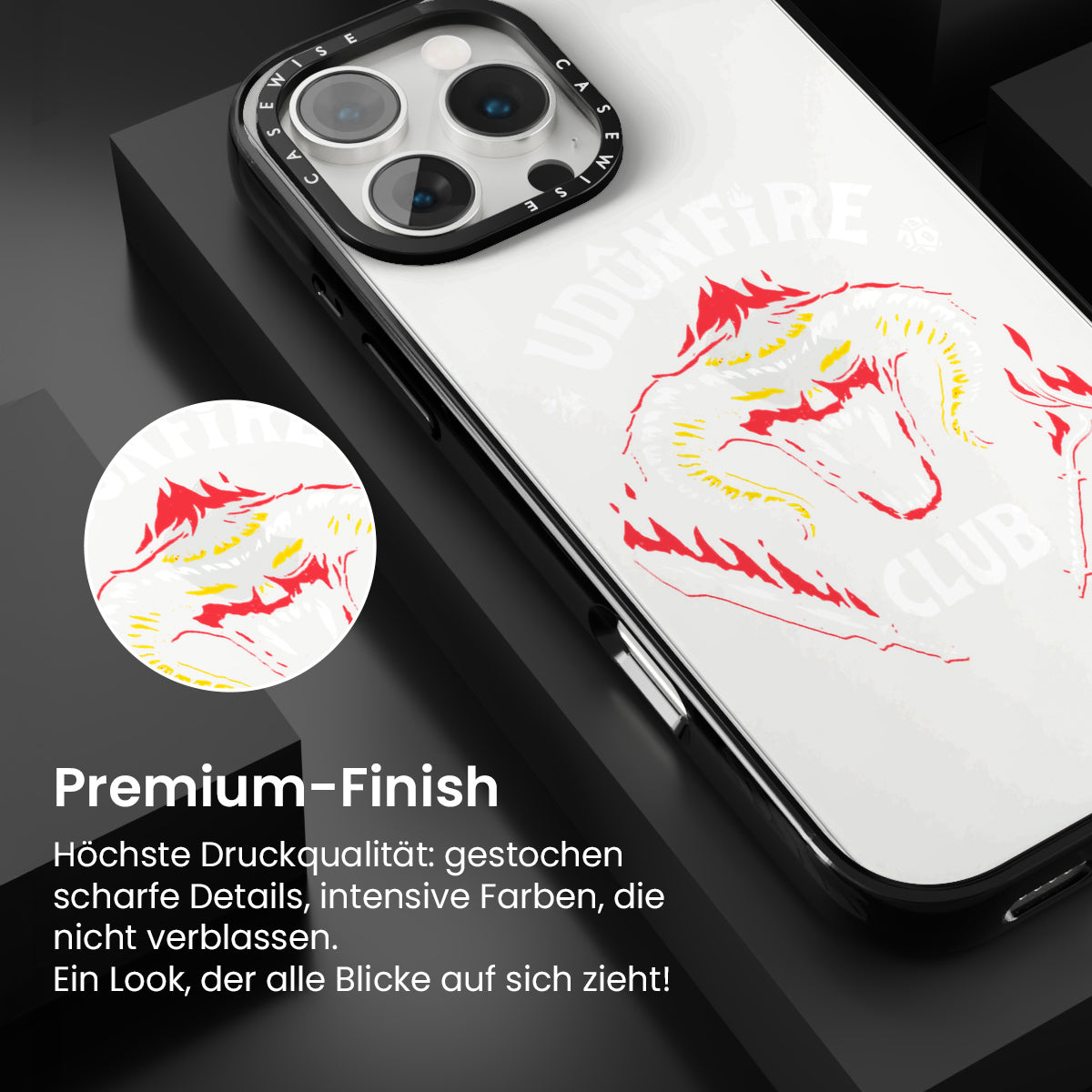 CASEWISE CASEWISE

UDÛNFIRE

CLUB

Premium-Finish

Höchste Druckqualität: gestochen scharfe Details, intensive Farben, die nicht verblassen.
Ein Look, der alle Blicke auf sich zieht!