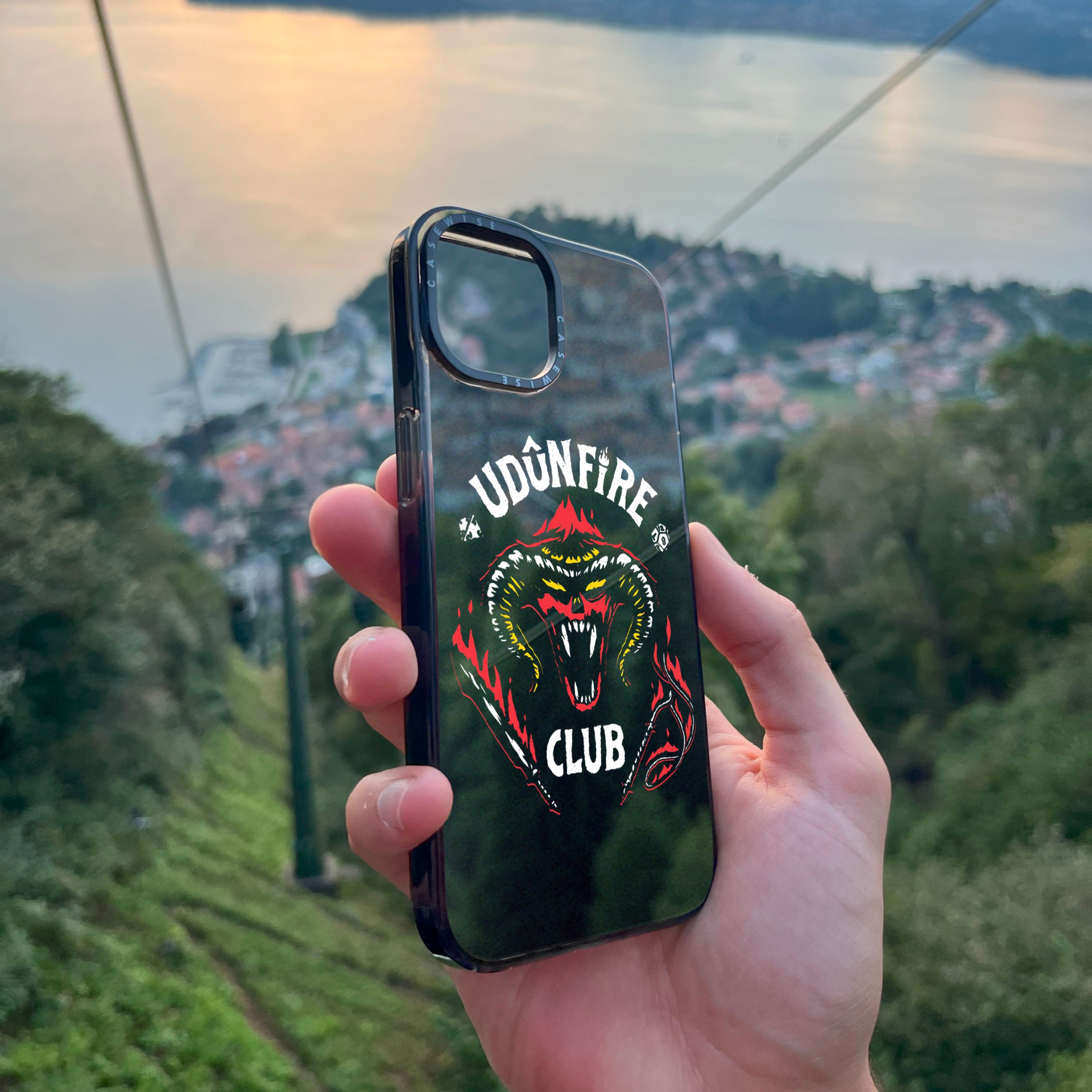 CASEWISE
CASEWISE
UDÛNFIRE
CLUB