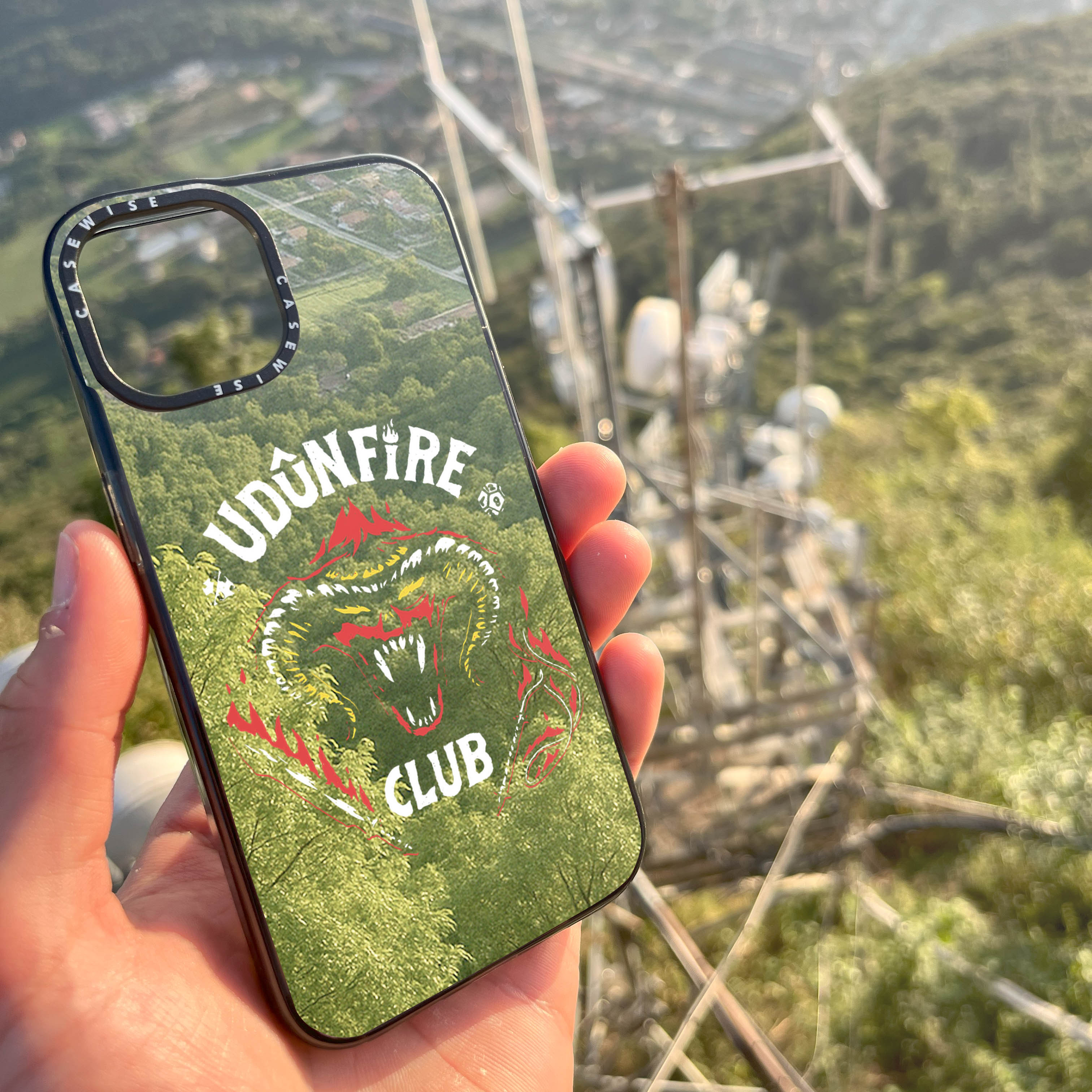 CASEWISE
CASEWISE
UDÛNFIRE
CLUB