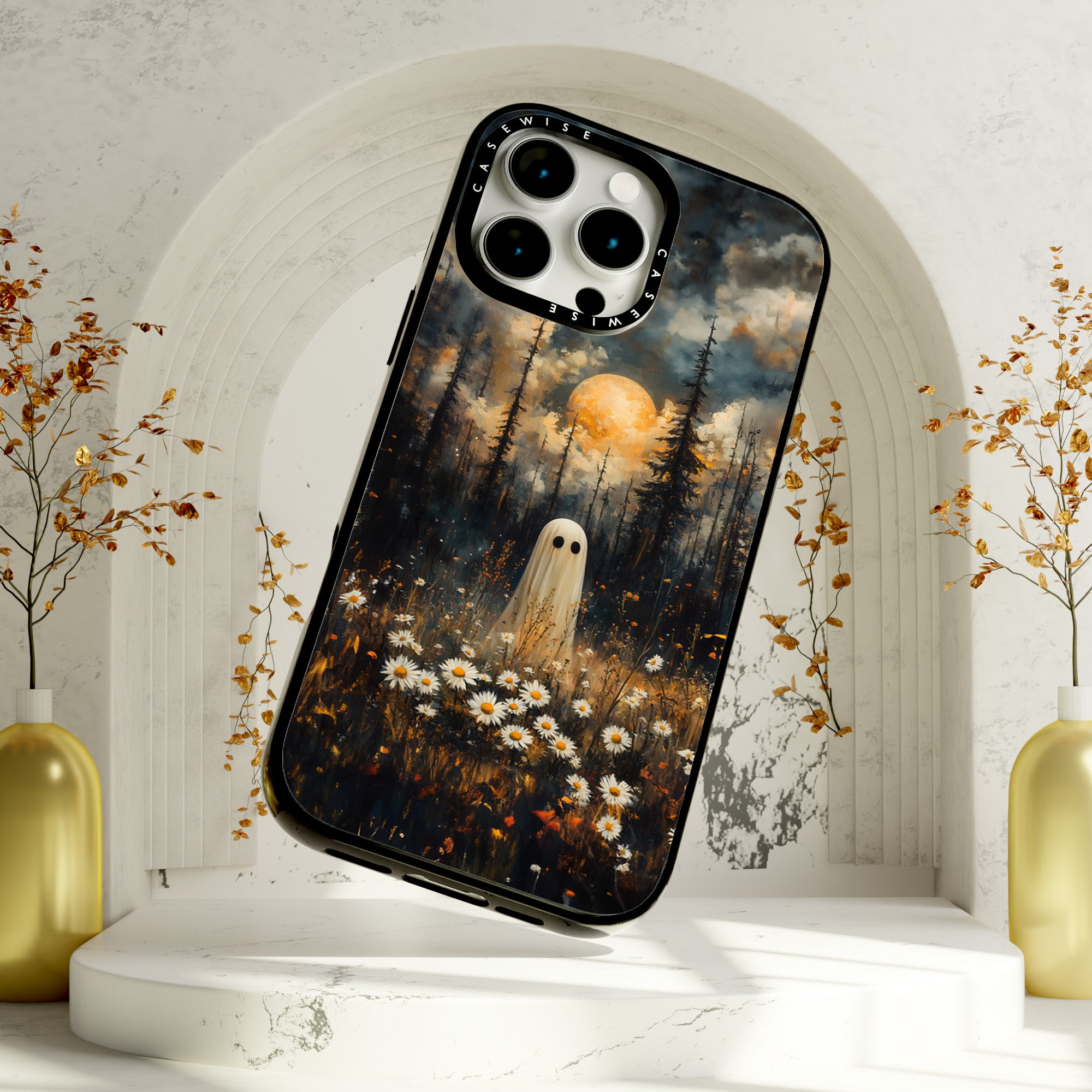 CASEWISE
CASEWISE