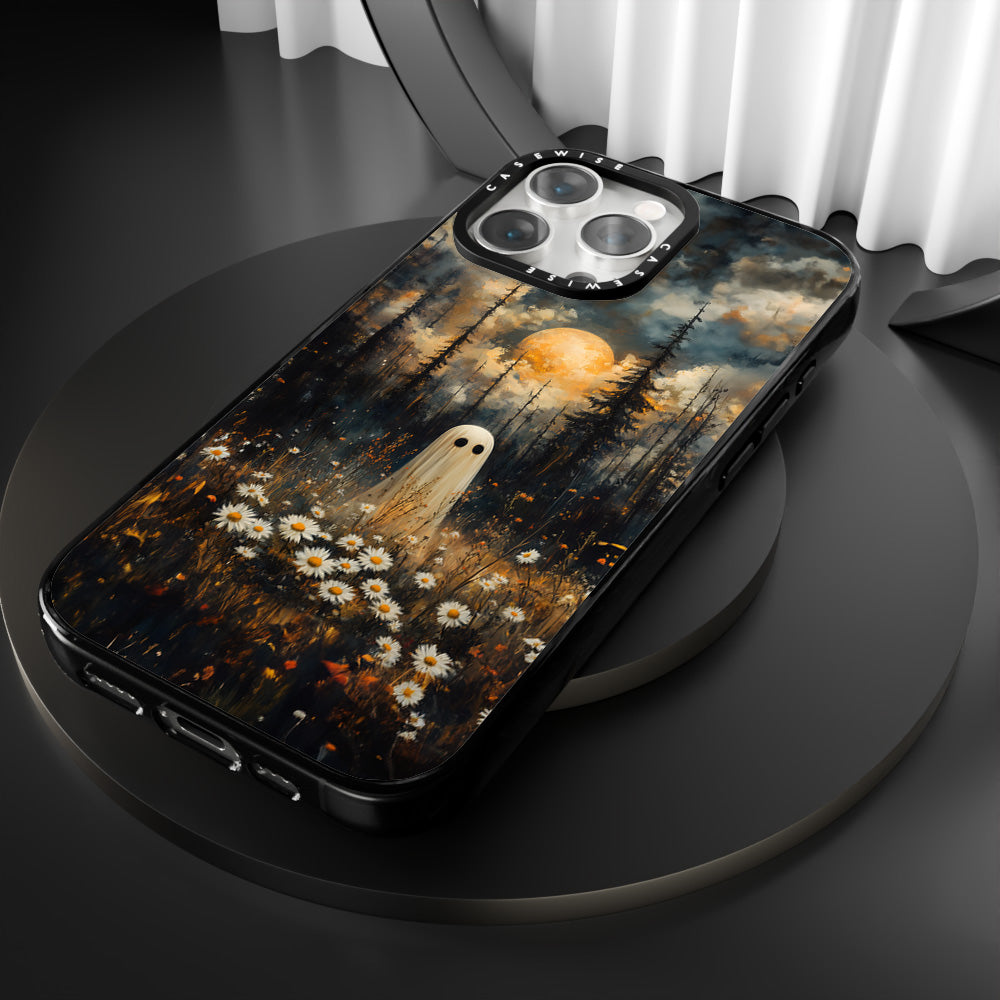 CASEWISE
CASEWISE