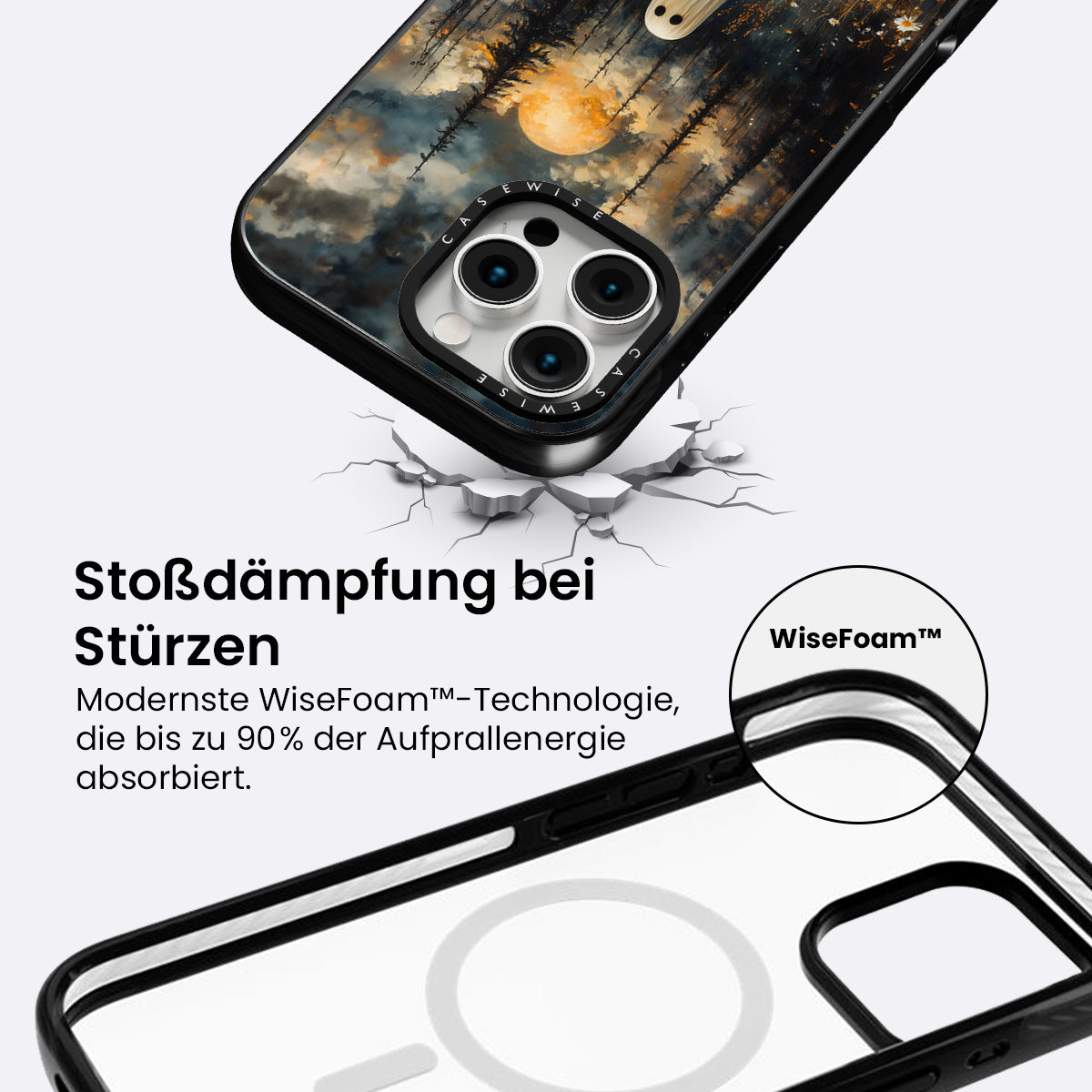 CASEWISE

CASEWISE

Stoßdämpfung bei Stürzen

Modernste WiseFoam™-Technologie, die bis zu 90% der Aufprallenergie absorbiert.

WiseFoam™