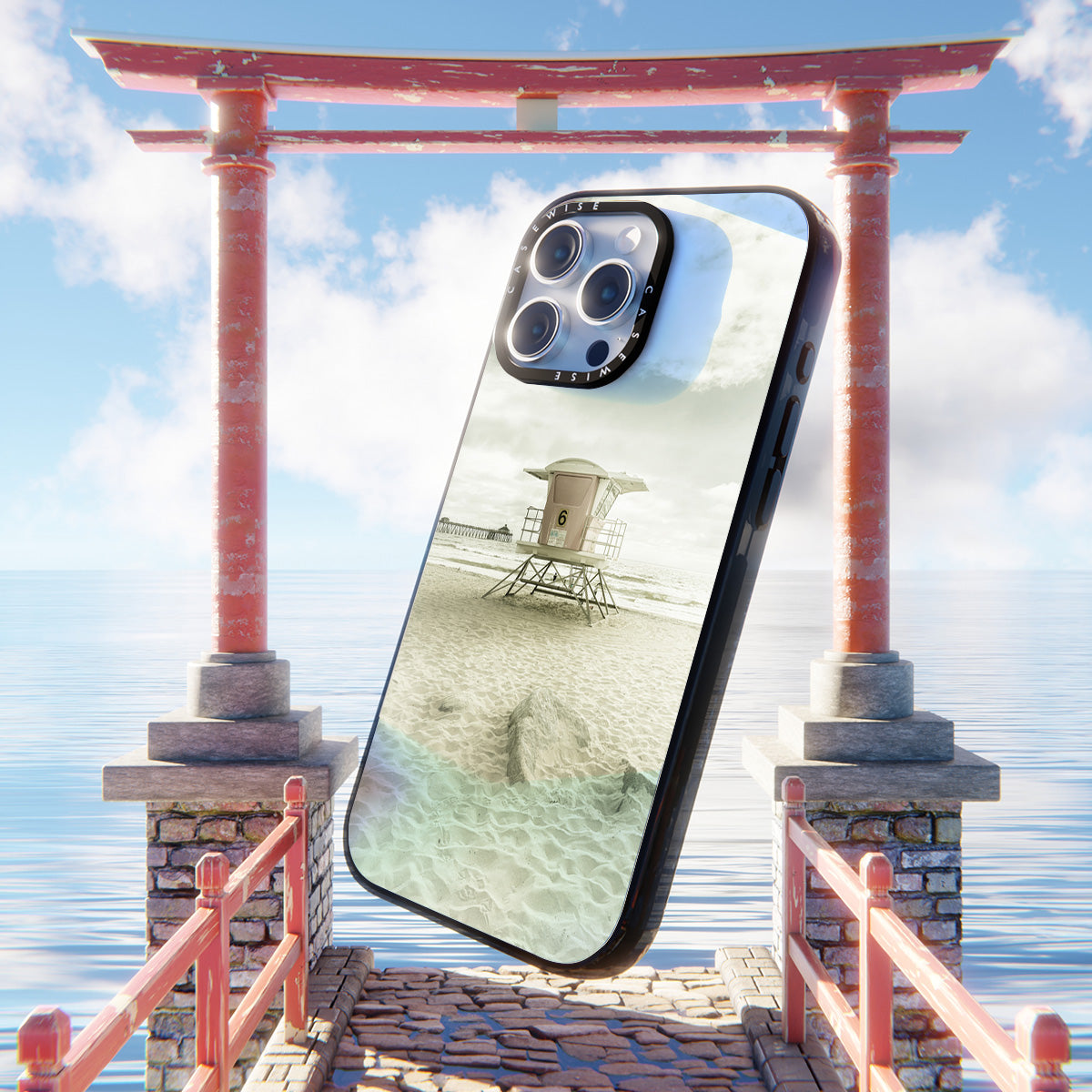 CASEWISE
CASEWISE
6