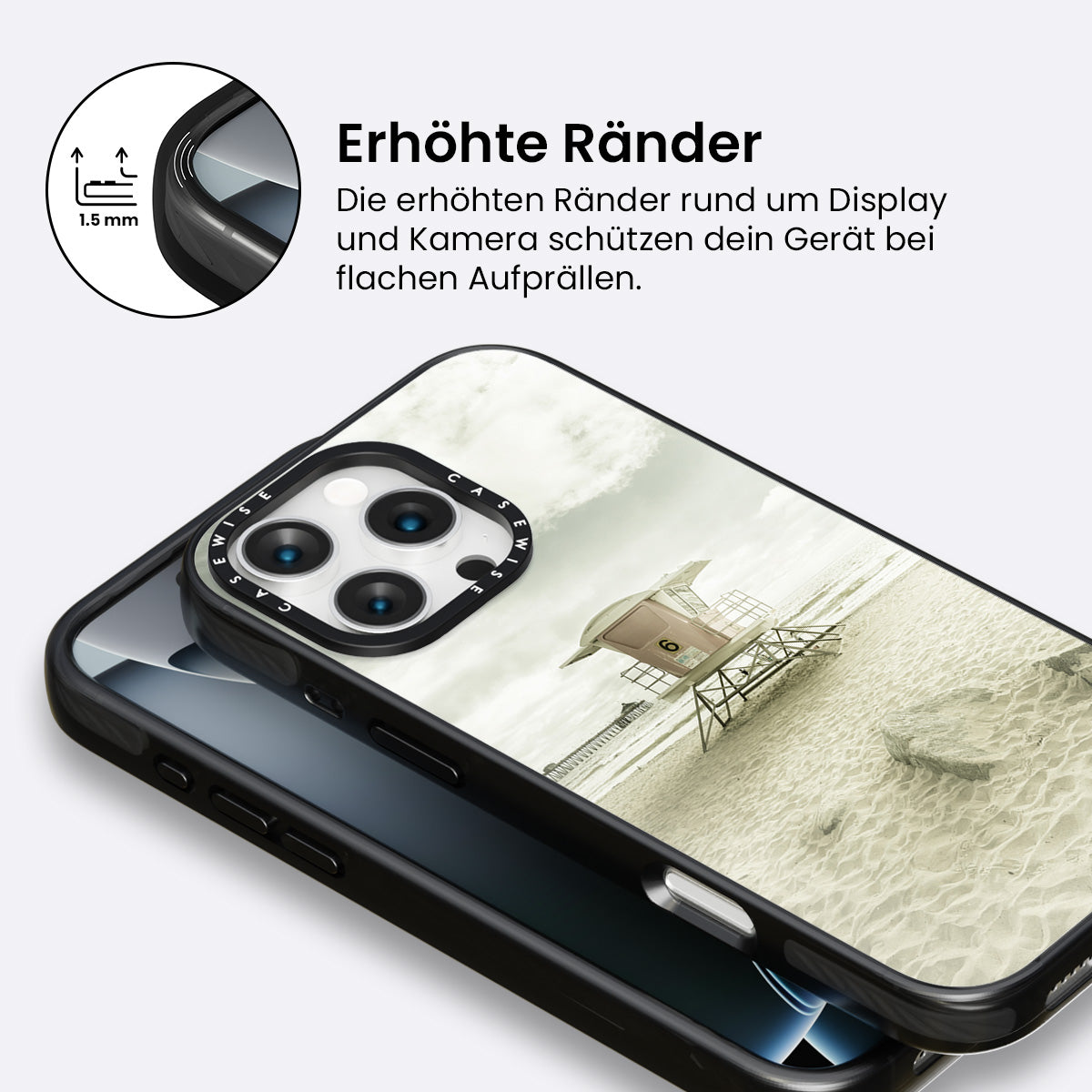 1.5 mm

Erhöhte Ränder

Die erhöhten Ränder rund um Display und Kamera schützen dein Gerät bei flachen Aufprällen.

CASEWISE CASEWISE

6