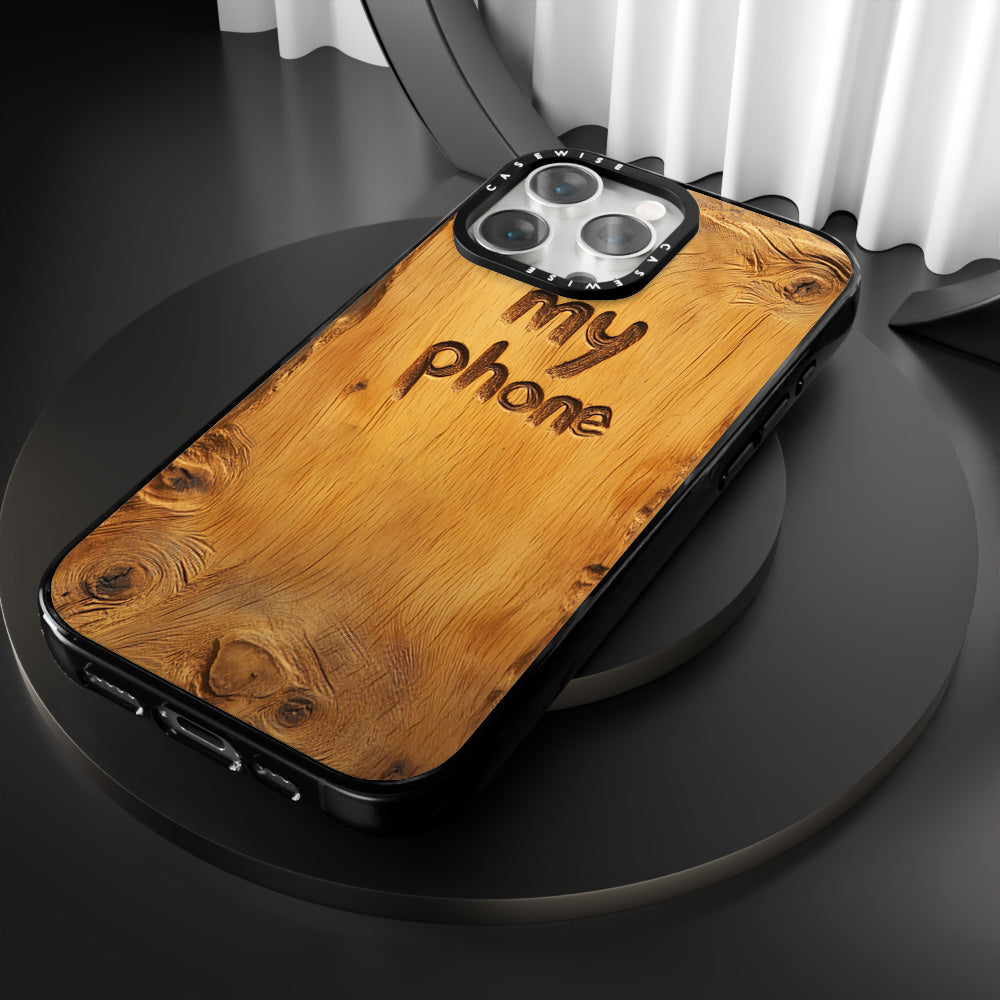 CASEWISE CASEWISE

my
phone