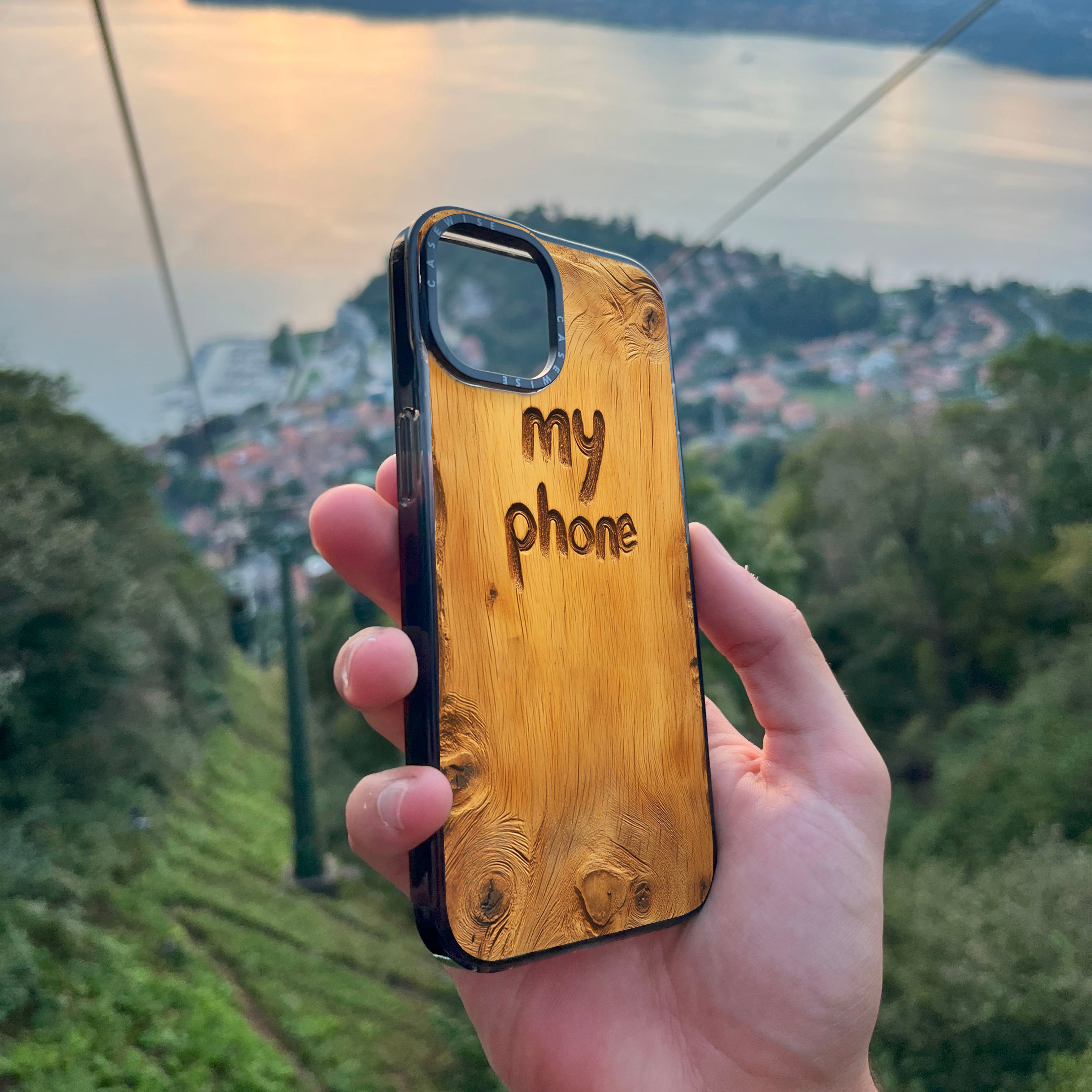 CASEWISE CASEWISE

my
phone