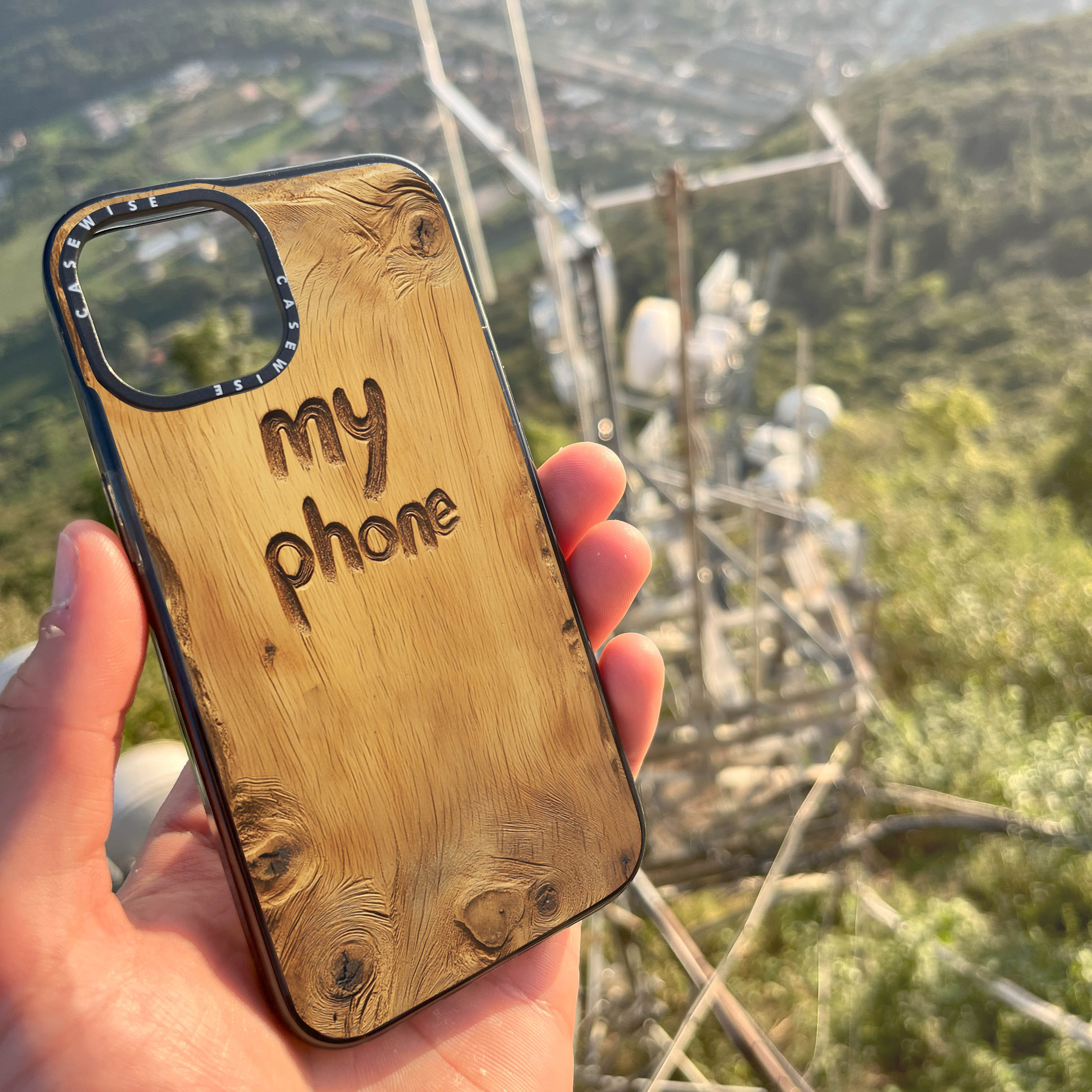 CASEWISE CASEWISE

my phone