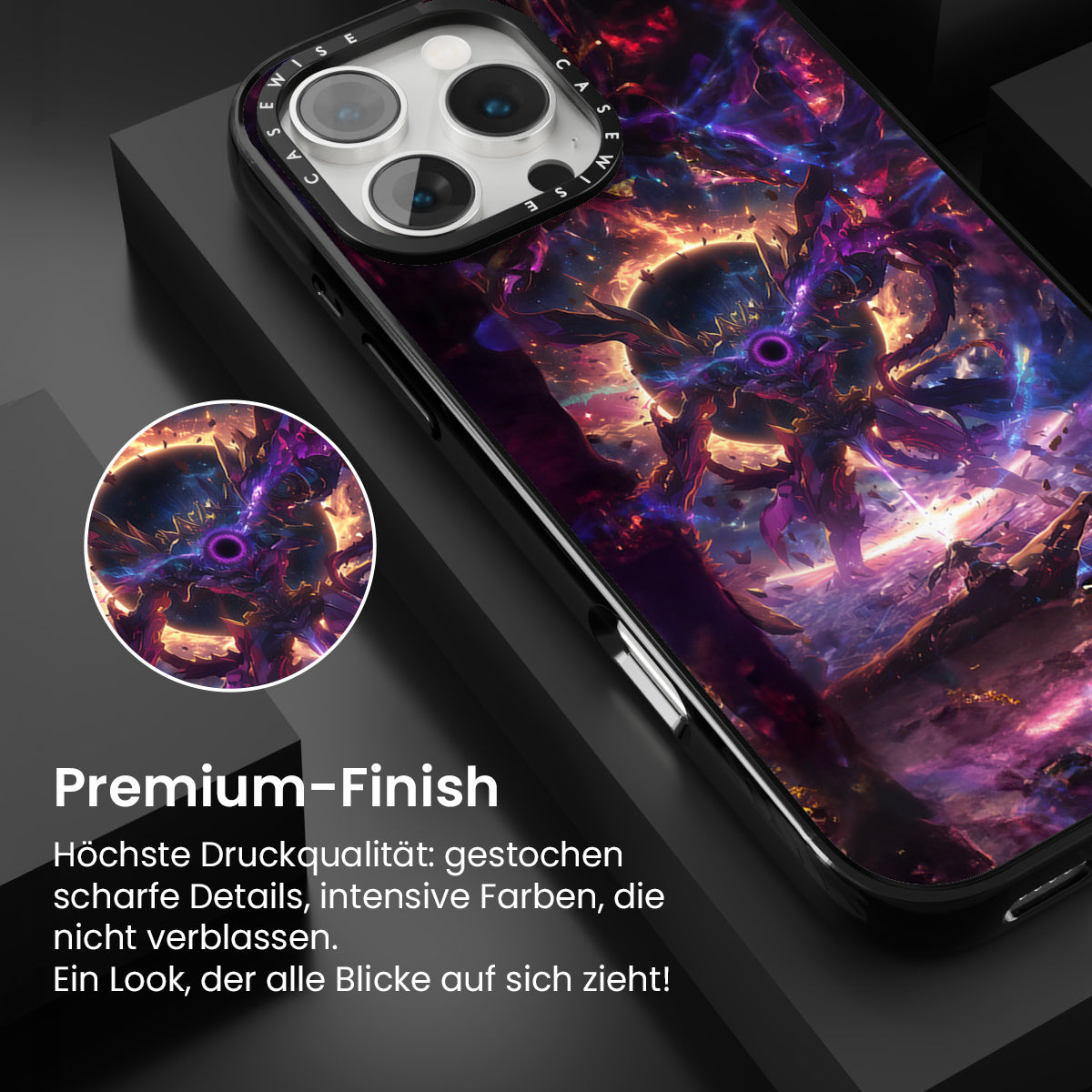 CASEWISE CASEWISE

Premium-Finish

Höchste Druckqualität: gestochen scharfe Details, intensive Farben, die nicht verblassen.
Ein Look, der alle Blicke auf sich zieht!