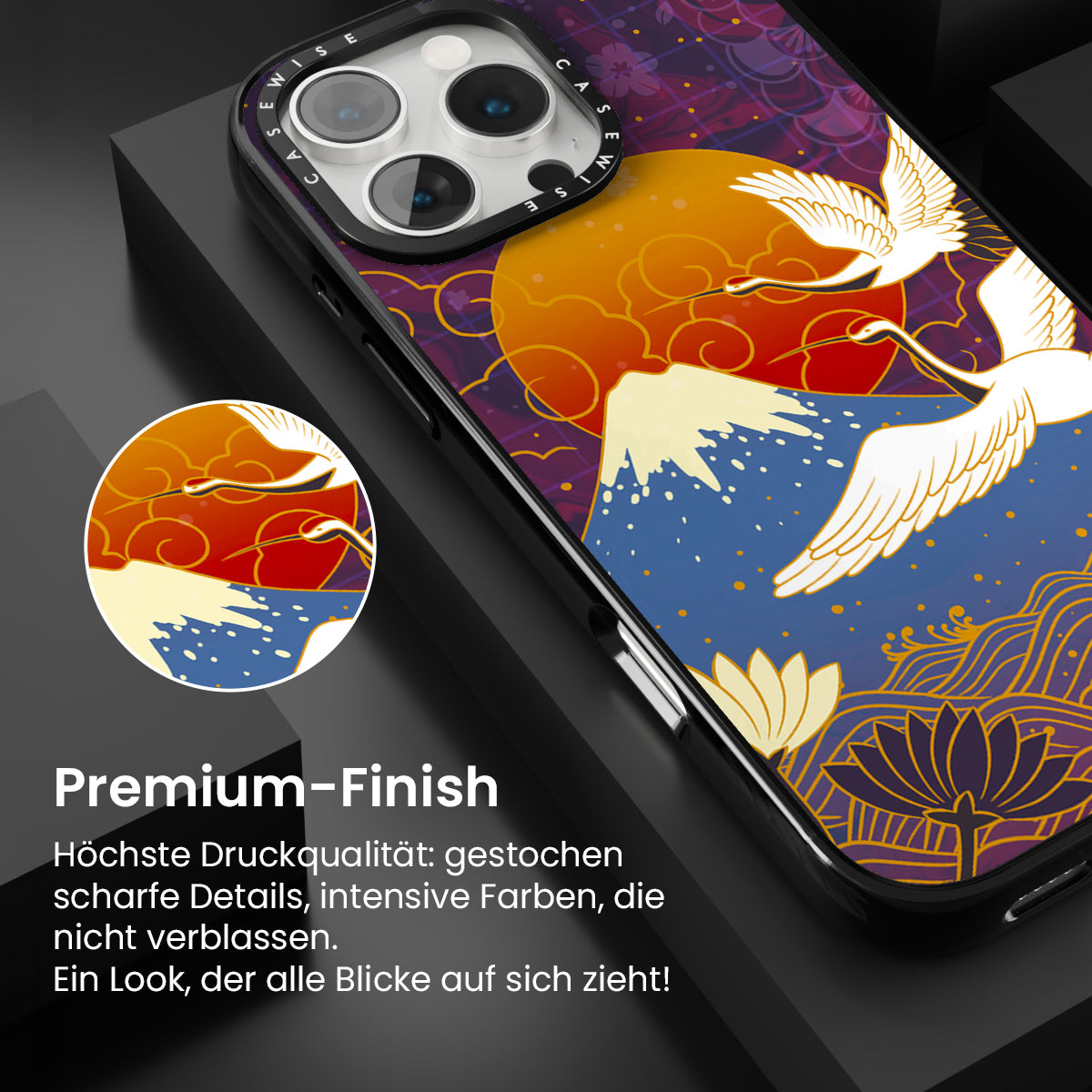 CASEWISE CASEWISE

Premium-Finish

Höchste Druckqualität: gestochen scharfe Details, intensive Farben, die nicht verblassen.
Ein Look, der alle Blicke auf sich zieht!