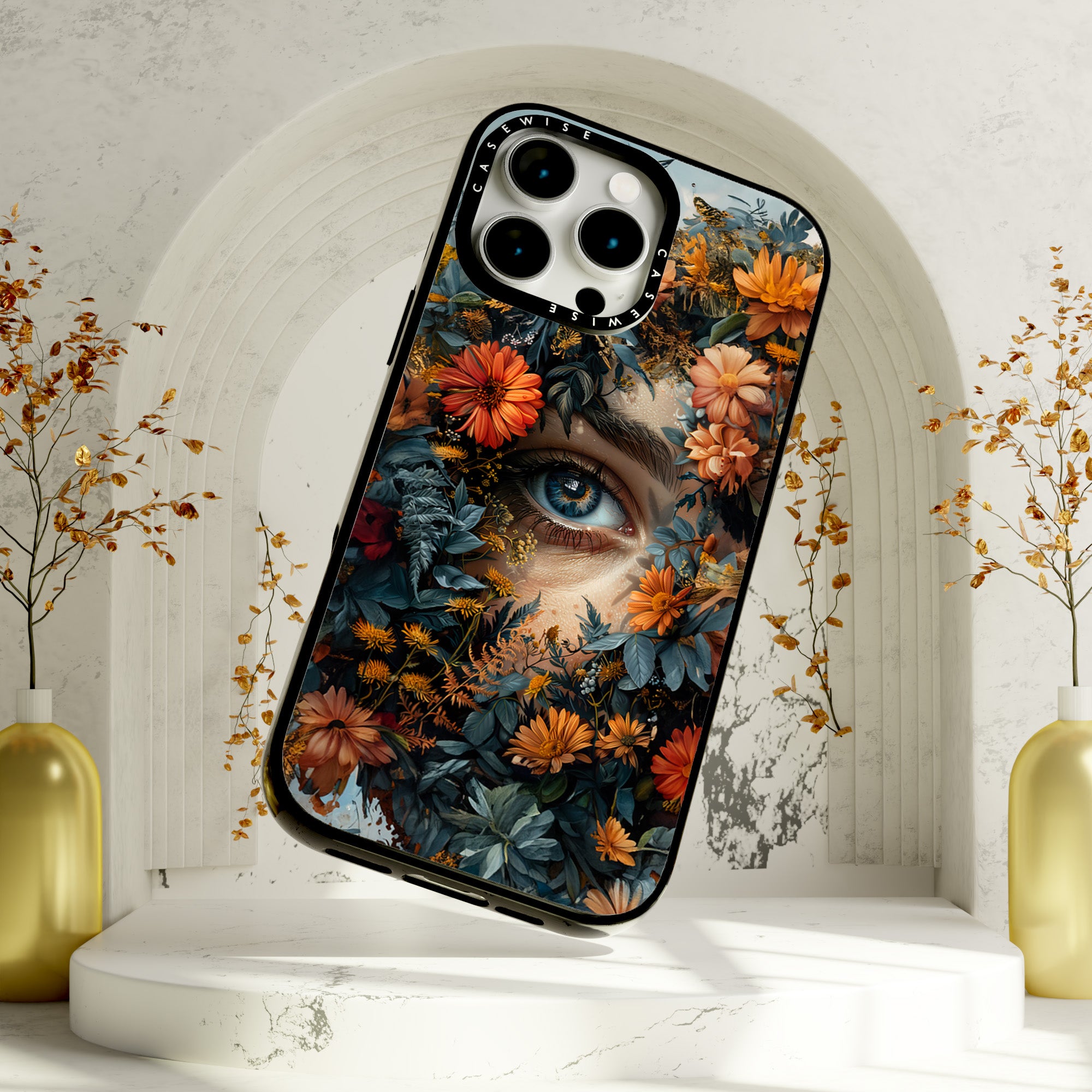 CASEWISE
CASEWISE