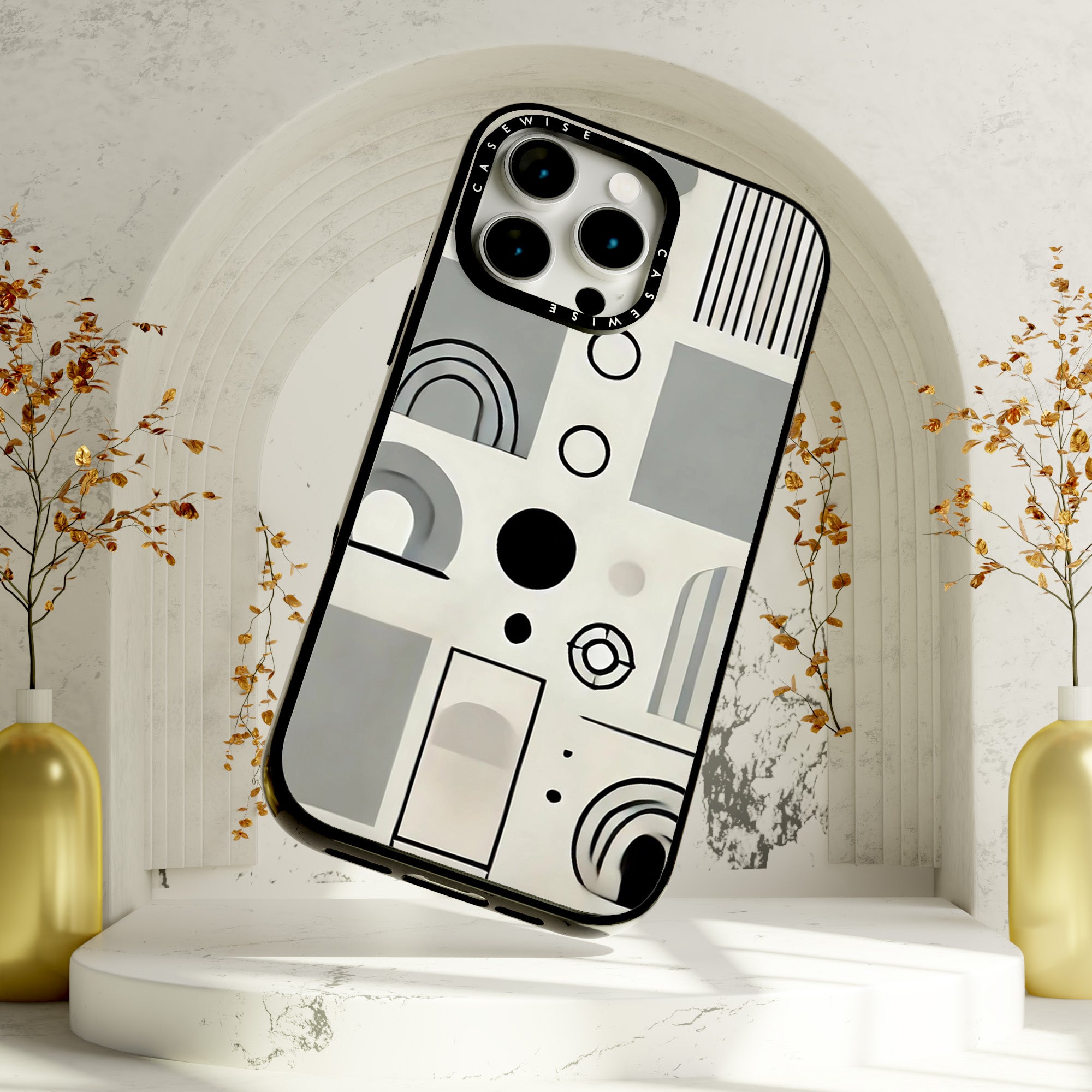 CASEWISE
CASEWISE